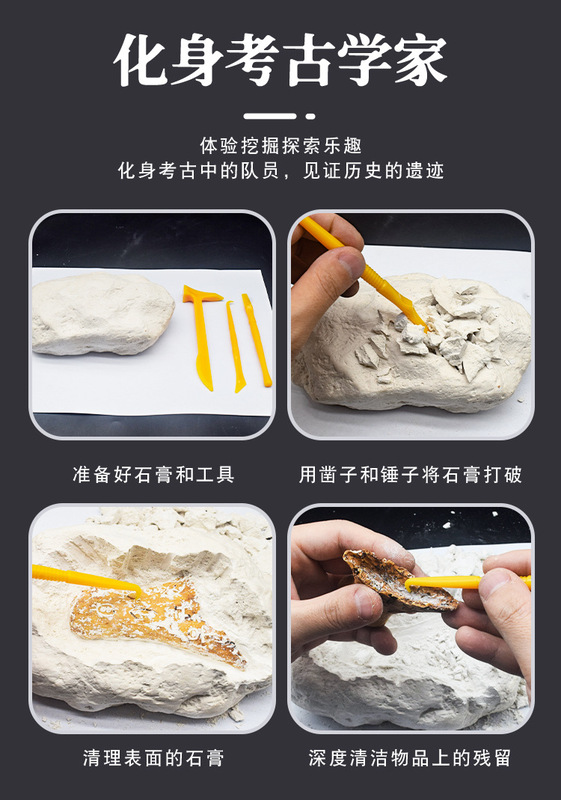 化身考古学家

体验挖掘探索乐趣
化身考古中的队员，见证历史的遗迹

准备好石膏和工具

用凿子和锤子将石膏打破

清理表面的石膏

深度清洁物品上的残留