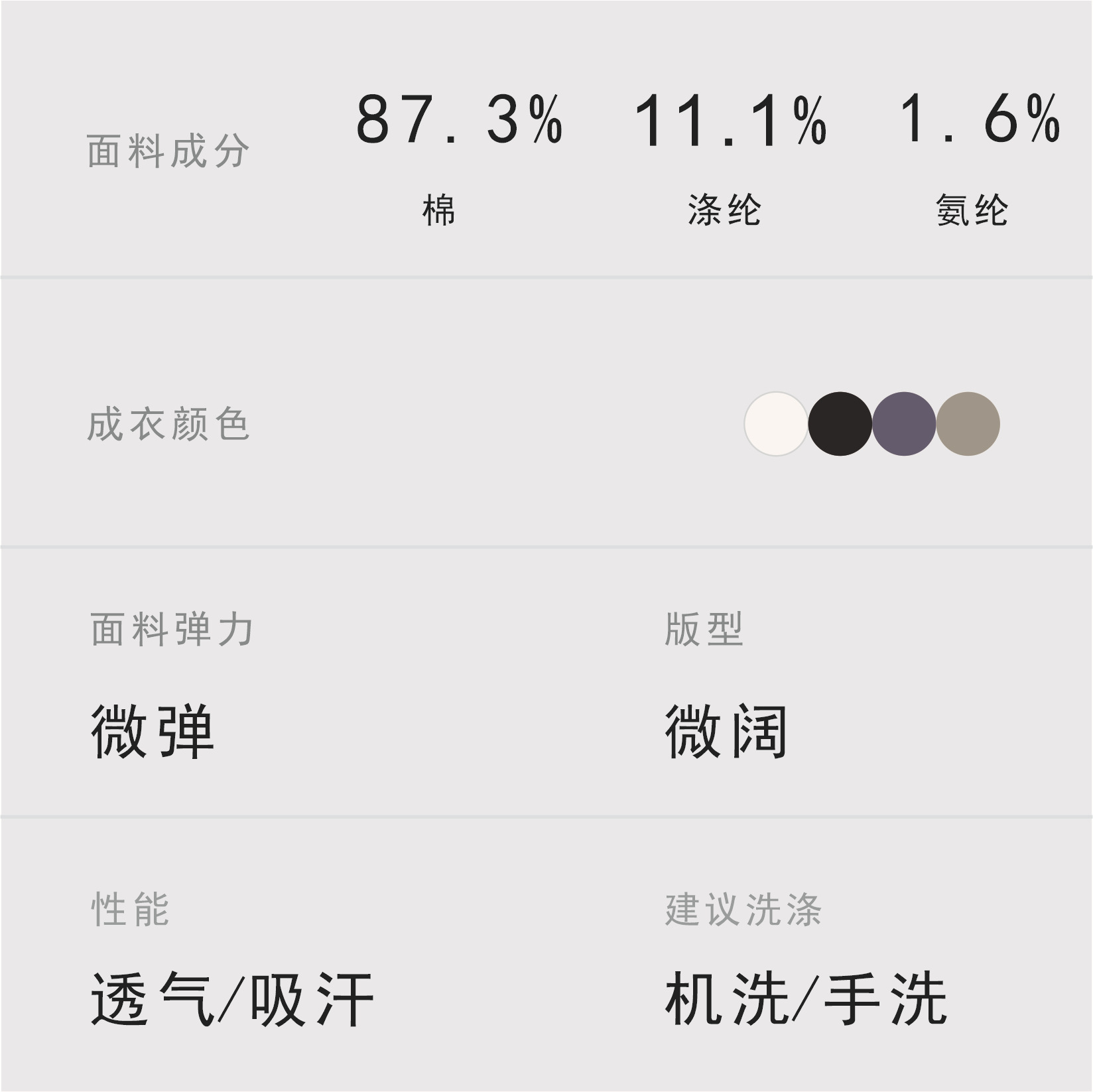 面料成分

87.3%
棉

11.1%
涤纶

1.6%
氨纶

成衣颜色

面料弹力

微弹

版型

微阔

性能

透气/吸汗

建议洗涤

机洗/手洗