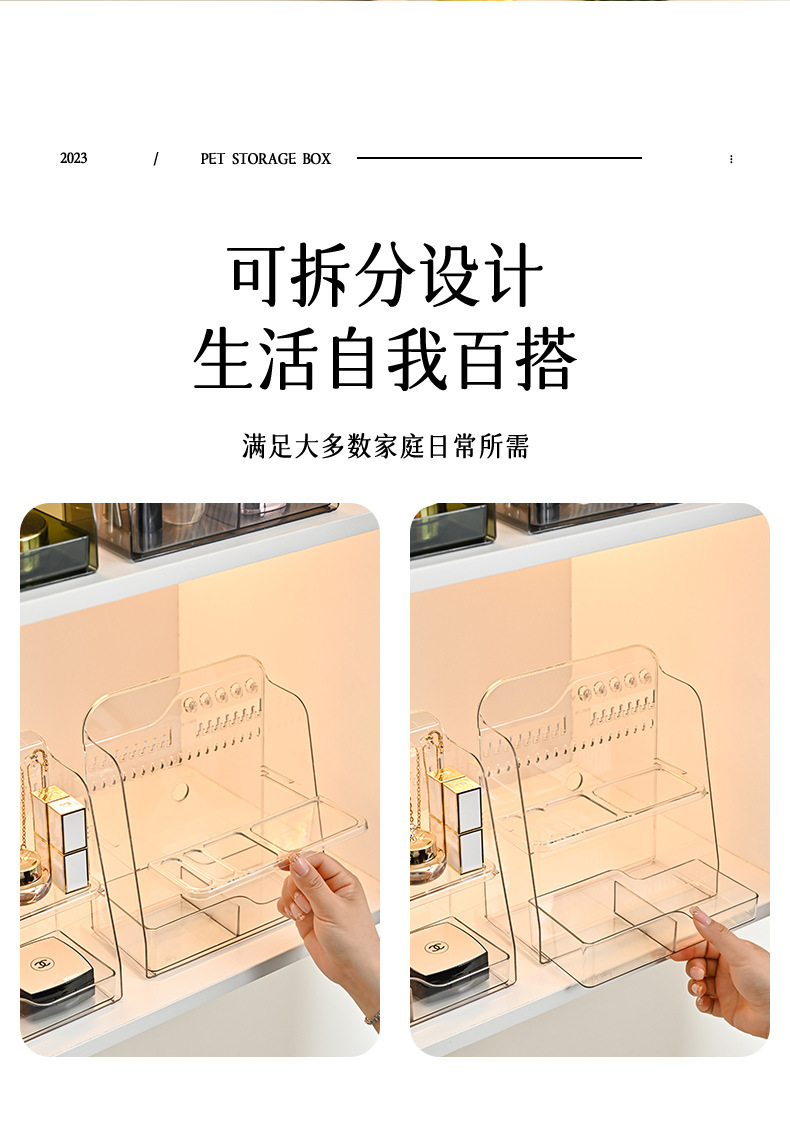 2023 / PET STORAGE BOX

可拆分设计
生活自我百搭

满足大多数家庭日常所需