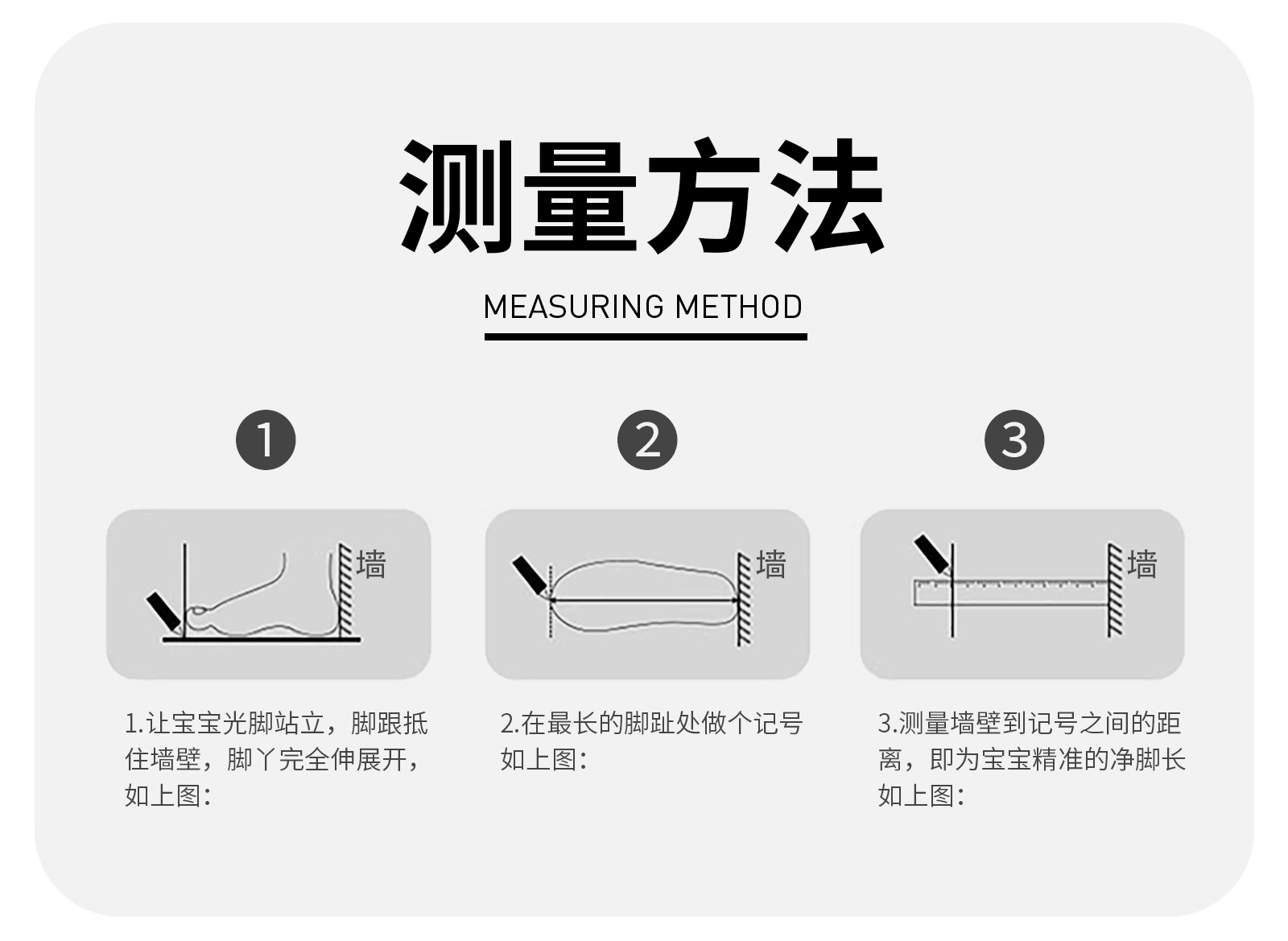 测量方法

MEASURING METHOD

1

墙

1.让宝宝光脚站立，脚跟抵住墙壁，脚丫完全伸展开，如上图：

2

墙

2.在最长的脚趾处做个记号如上图：

3

墙

3.测量墙壁到记号之间的距离，即为宝宝精准的净脚长如上图：