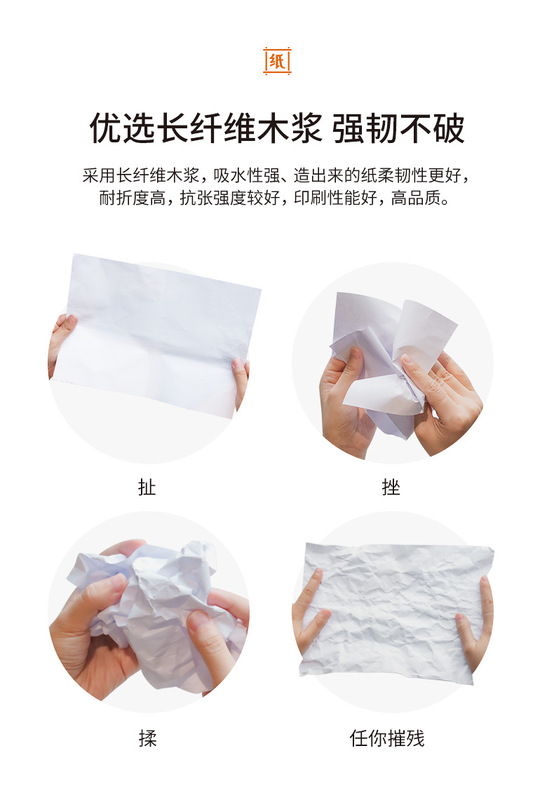 纸

优选长纤维木浆 强韧不破

采用长纤维木浆，吸水性强、造出来的纸柔韧性更好，耐折度高，抗张强度较好，印刷性能好，高品质。

扯

挫

揉

任你摧残