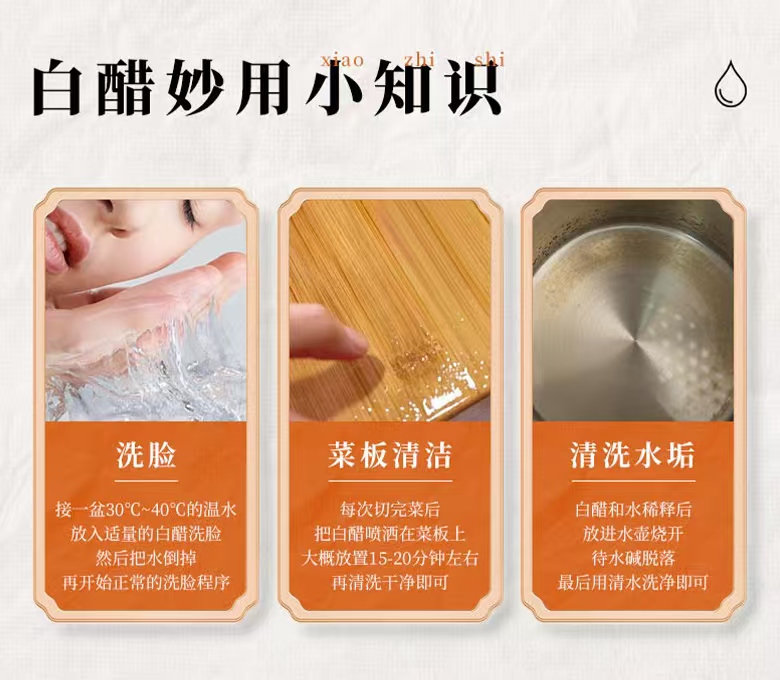 xiao zhi shi
白醋妙用小知识

洗脸

接一盆30℃~40℃的温水
放入适量的白醋洗脸
然后把水倒掉
再开始正常的洗脸程序

菜板清洁

每次切完菜后
把白醋喷洒在菜板上
大概放置15-20分钟左右
再清洗干净即可

清洗水垢

白醋和水稀释后
放进水壶烧开
待水碱脱落
最后用清水洗净即可