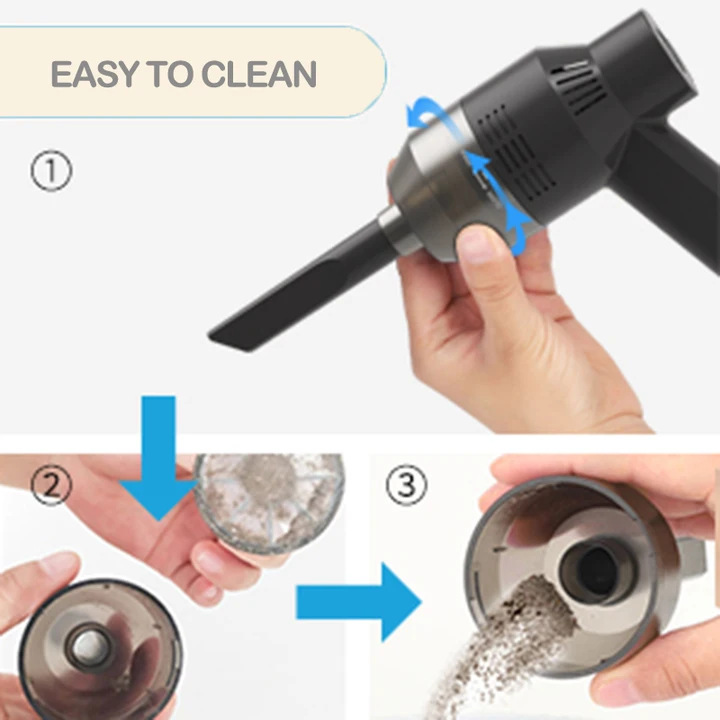 EASY TO CLEAN

①

②

③