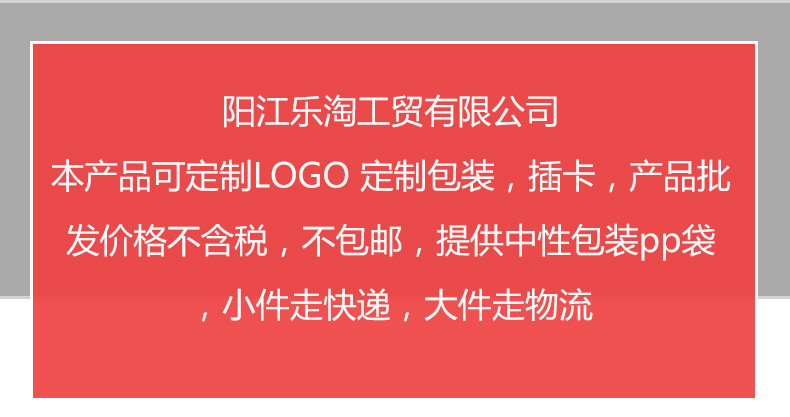 阳江乐淘工贸有限公司
本产品可定制LOGO 定制包装，插卡，产品批发价格不含税，不包邮，提供中性包装pp袋，小件走快递，大件走物流