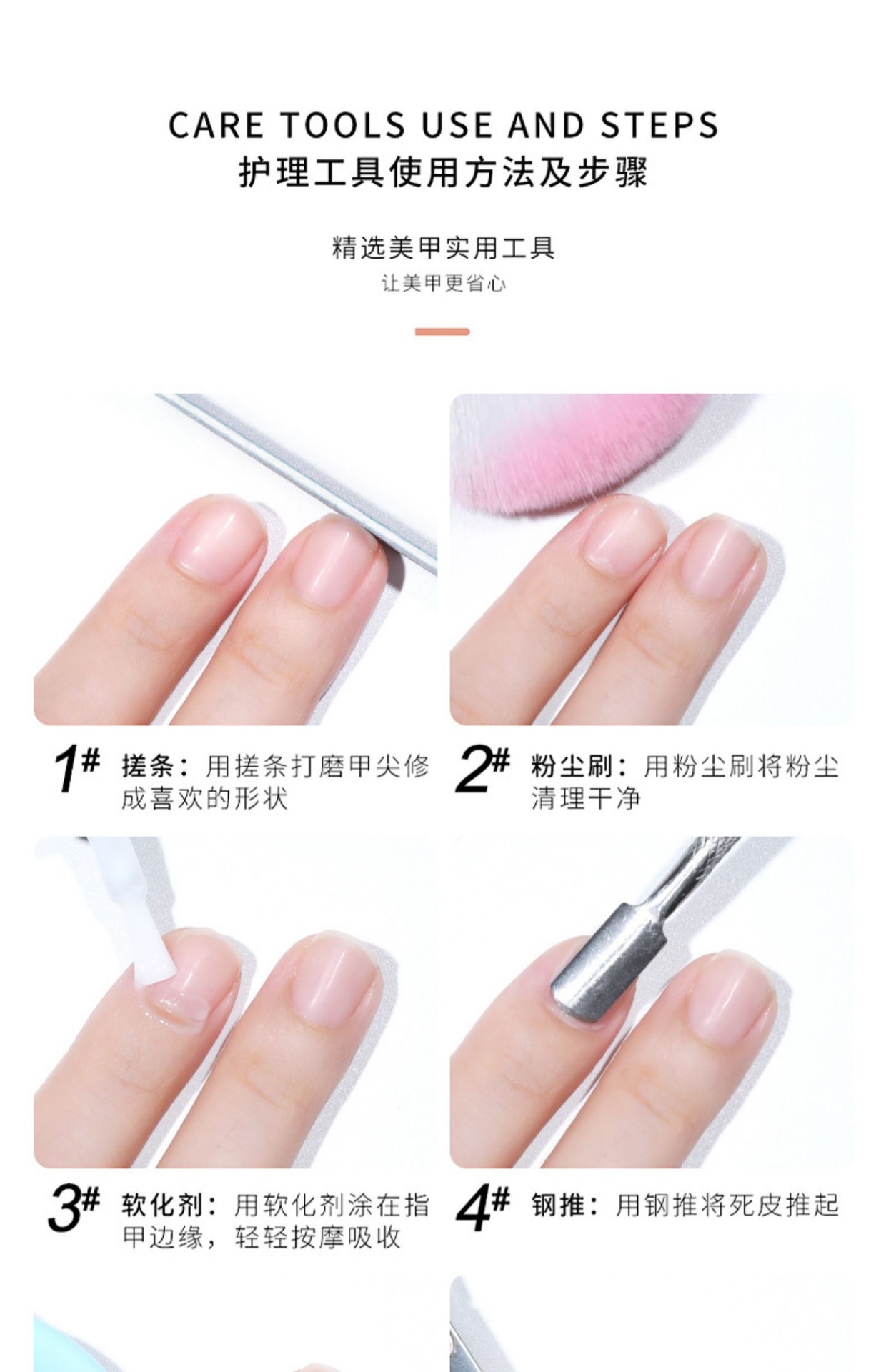 CARE TOOLS USE AND STEPS
护理工具使用方法及步骤

精选美甲实用工具
让美甲更省心

1# 搓条：用搓条打磨甲尖修成喜欢的形状

2# 粉尘刷：用粉尘刷将粉尘清理干净

3# 软化剂：用软化剂涂在指甲边缘，轻轻按摩吸收

4# 钢推：用钢推将死皮推起