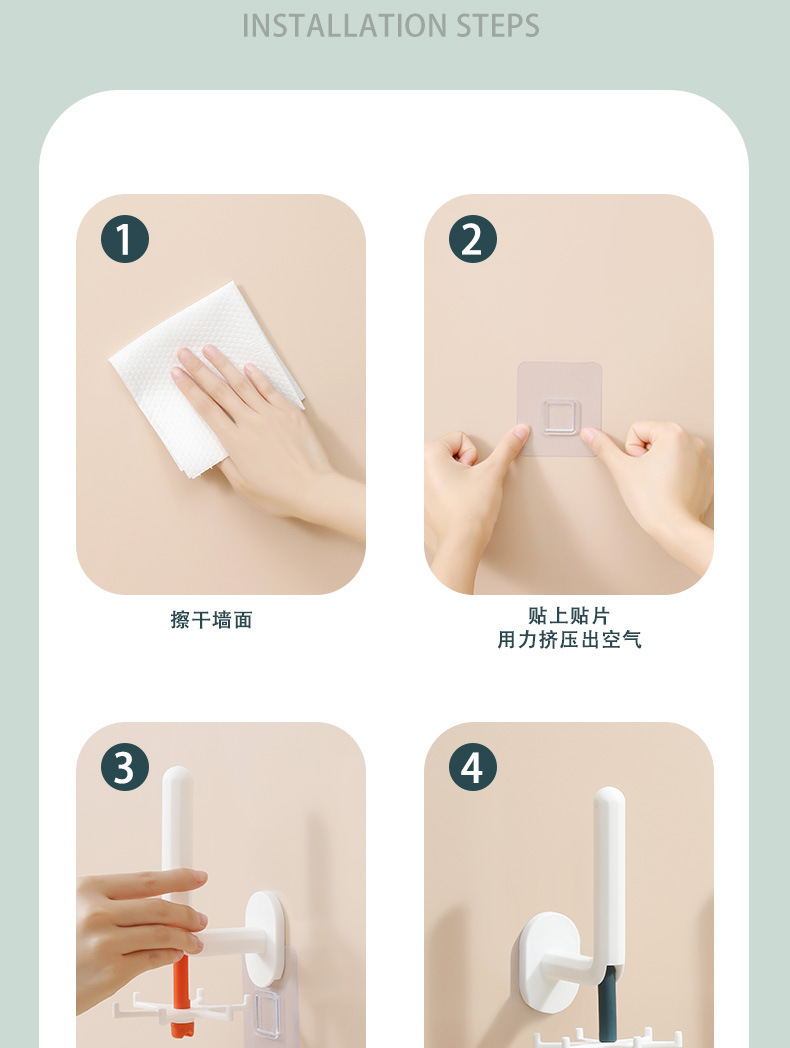 INSTALLATION STEPS

1

擦干墙面

2

贴上贴片
用力挤压出空气

3

4