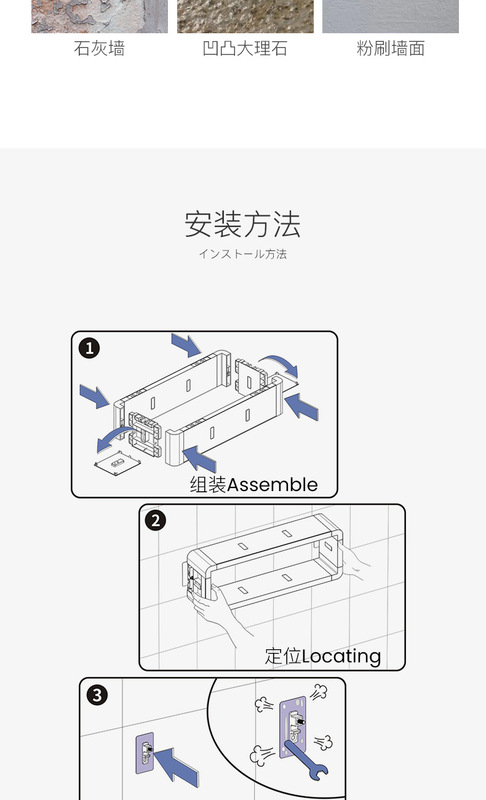 石灰墙

凹凸大理石

粉刷墙面

安装方法

インストール方法

1

组装Assemble

2

定位Locating

3