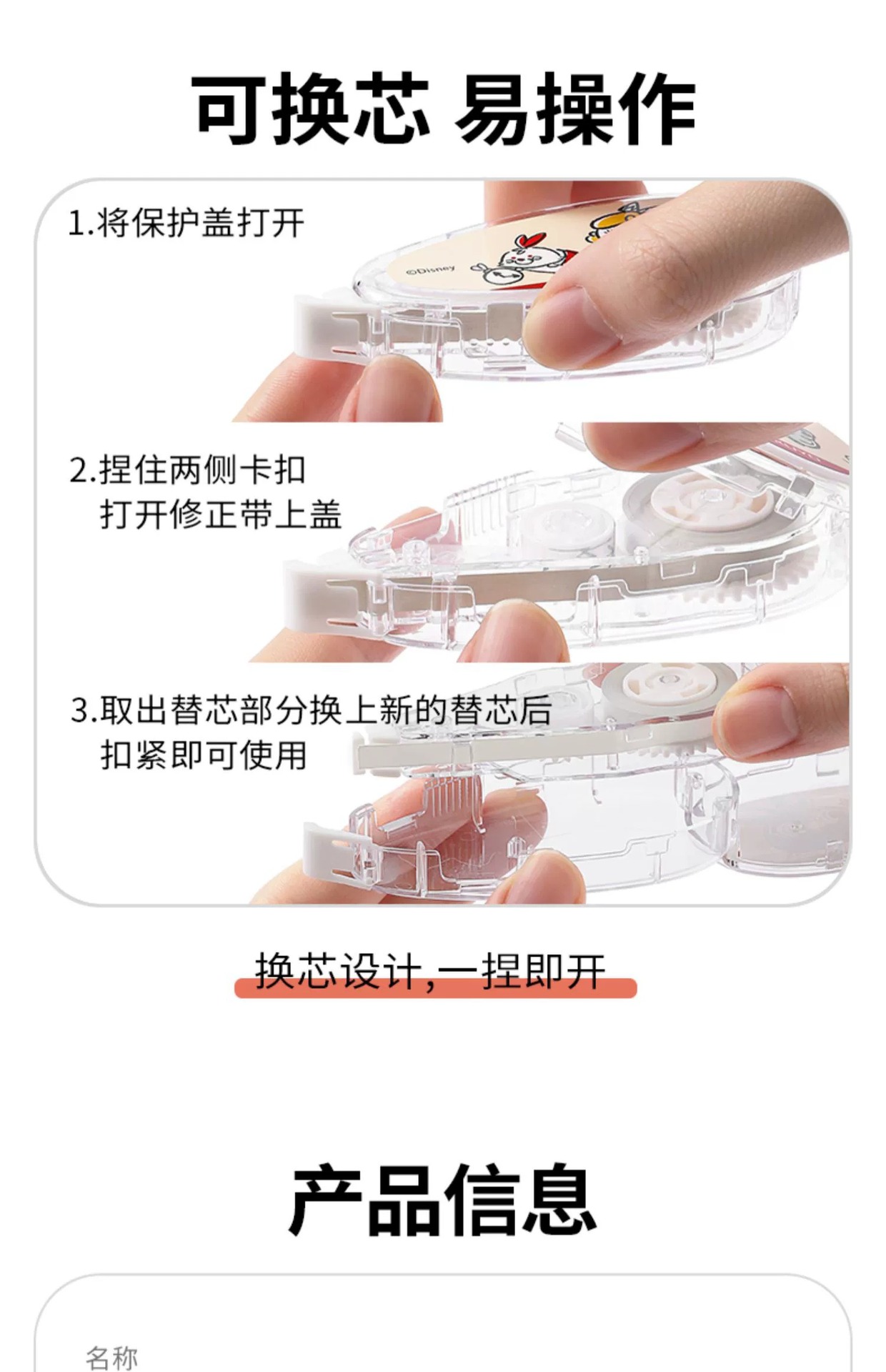 可换芯 易操作

1.将保护盖打开

©Disney

2.捏住两侧卡扣
打开修正带上盖

3.取出替芯部分换上新的替芯后
扣紧即可使用

换芯设计,一捏即开

产品信息

名称