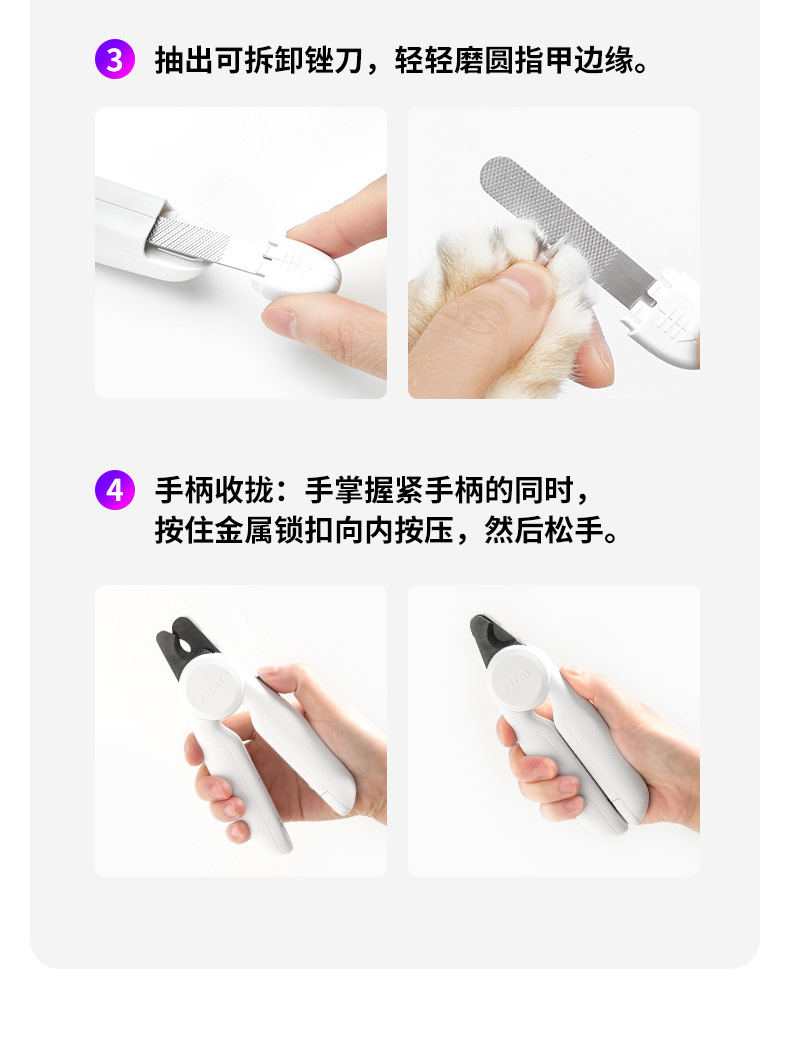 3 抽出可拆卸锉刀，轻轻磨圆指甲边缘。

4 手柄收拢：手掌握紧手柄的同时，按住金属锁扣向内按压，然后松手。