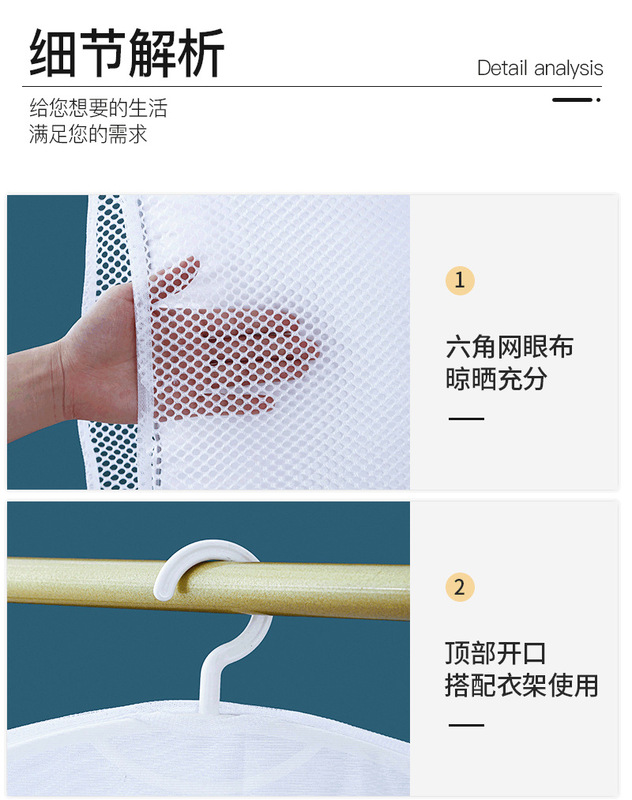 细节解析

Detail analysis

给您想要的生活
满足您的需求

1

六角网眼布
晾晒充分

2

顶部开口
搭配衣架使用