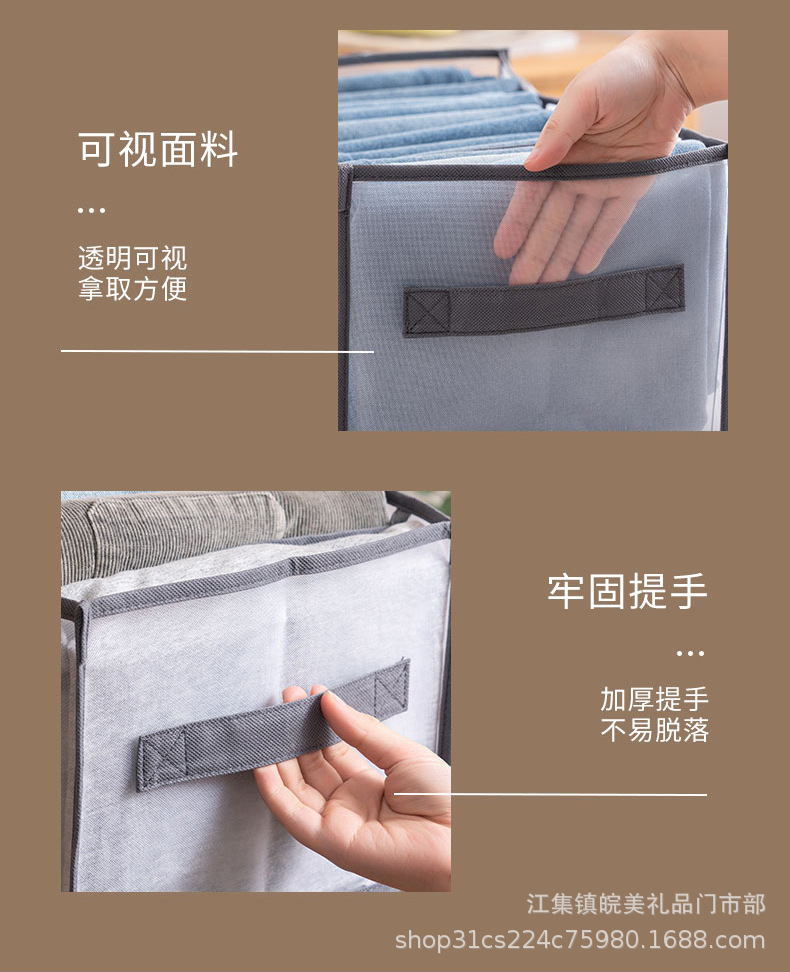 可视面料

...

透明可视
拿取方便

牢固提手

...

加厚提手
不易脱落

江集镇皖美礼品门市部
shop31cs224c75980.1688.com