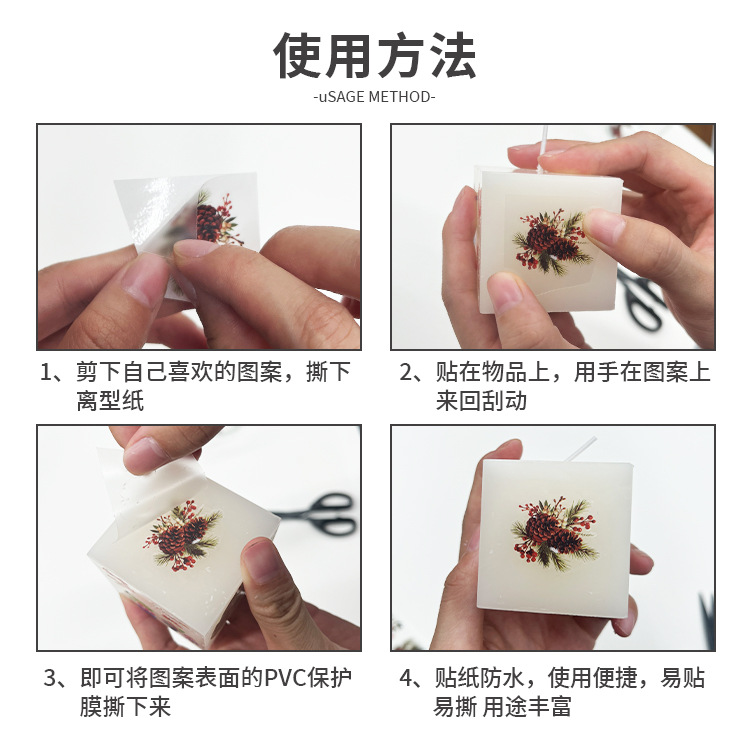 使用方法

-uSAGE METHOD-

1、剪下自己喜欢的图案，撕下离型纸

2、贴在物品上，用手在图案上来回刮动

3、即可将图案表面的PVC保护膜撕下来

4、贴纸防水，使用便捷，易贴易撕 用途丰富