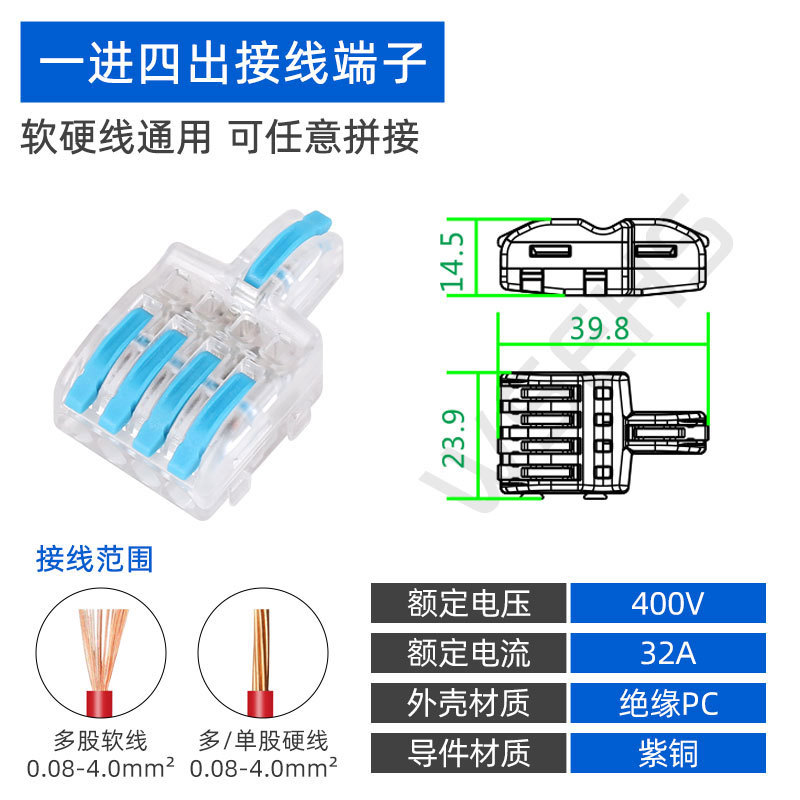 一进四出接线端子

软硬线通用 可任意拼接

14.5

39.8

23.9

接线范围

多股软线
0.08-4.0mm²

多/单股硬线
0.08-4.0mm²

| 额定电压 | 400V |
|---|---|
| 额定电流 | 32A |
| 外壳材质 | 绝缘PC |
| 导件材质 | 紫铜 |