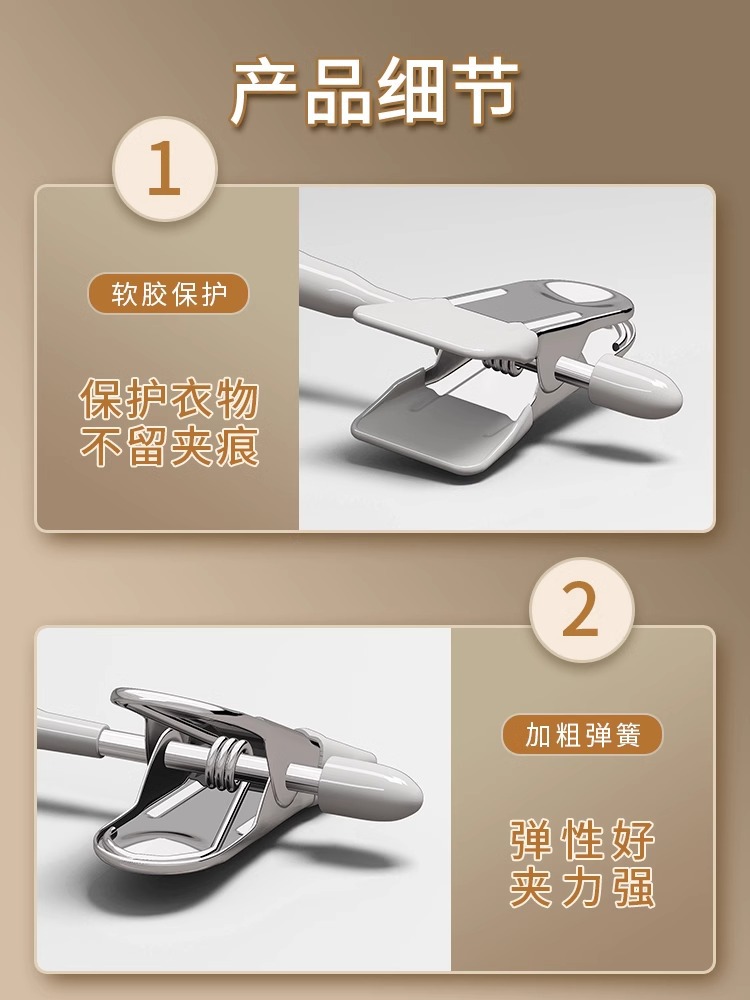 产品细节

1

软胶保护

保护衣物
不留夹痕

2

加粗弹簧

弹性好
夹力强