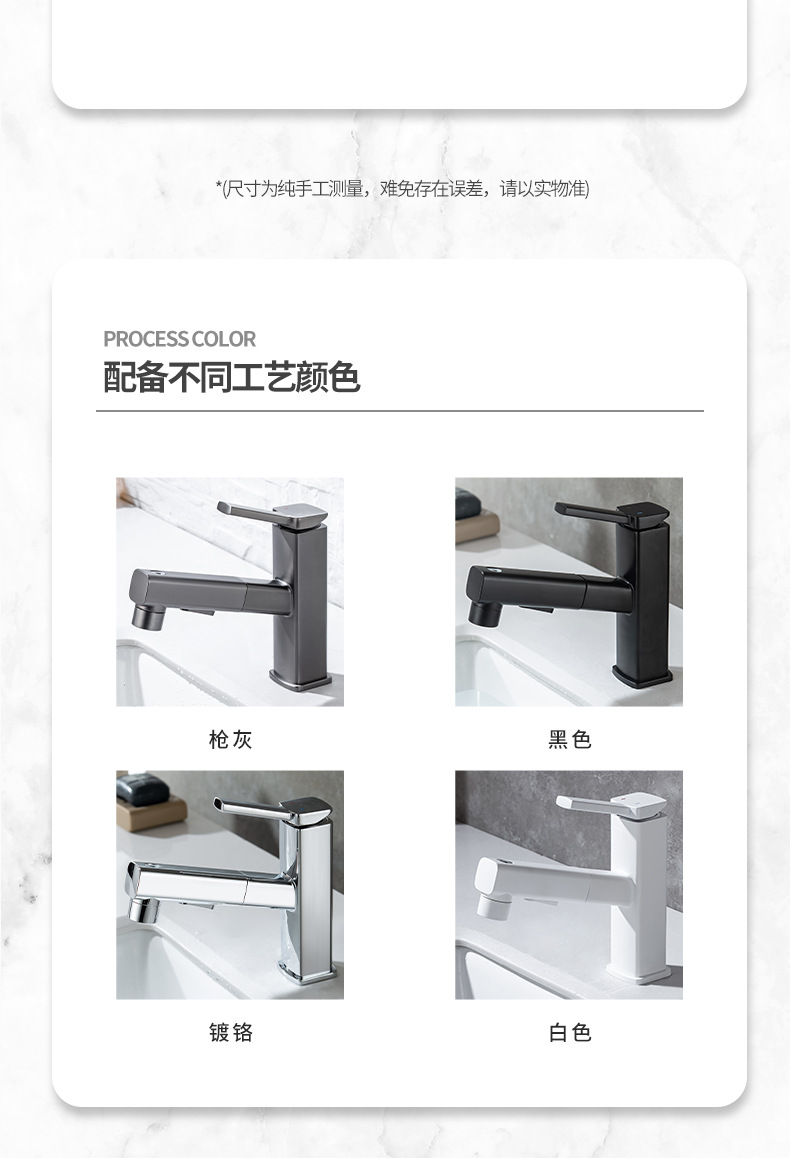 *(尺寸为纯手工测量，难免存在误差，请以实物准)

PROCESS COLOR
配备不同工艺颜色

枪灰

黑色

镀铬

白色