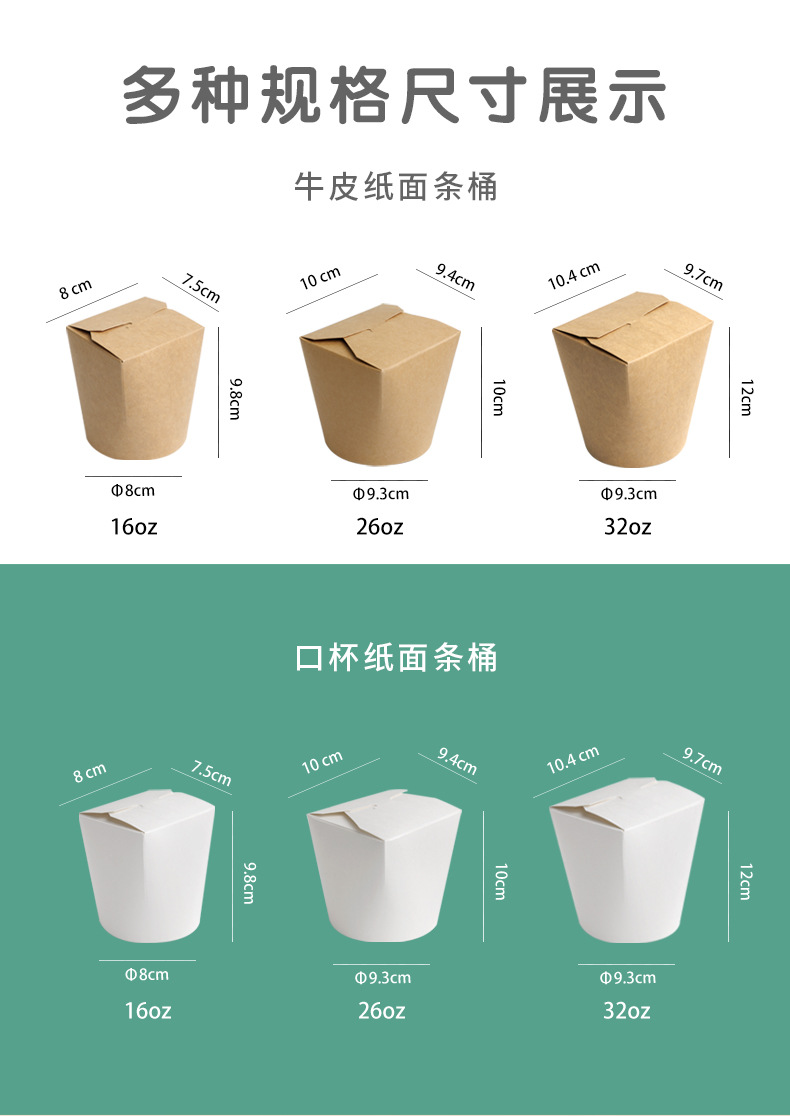 多种规格尺寸展示

牛皮纸面条桶

8 cm
7.5cm
9.8cm
Φ8cm
16oz

10 cm
9.4cm
10cm
Φ9.3cm
26oz

10.4 cm
9.7cm
12cm
Φ9.3cm
32oz

口杯纸面条桶

8 cm
7.5cm
9.8cm
Φ8cm
16oz

10 cm
9.4cm
10cm
Φ9.3cm
26oz

10.4 cm
9.7cm
12cm
Φ9.3cm
32oz