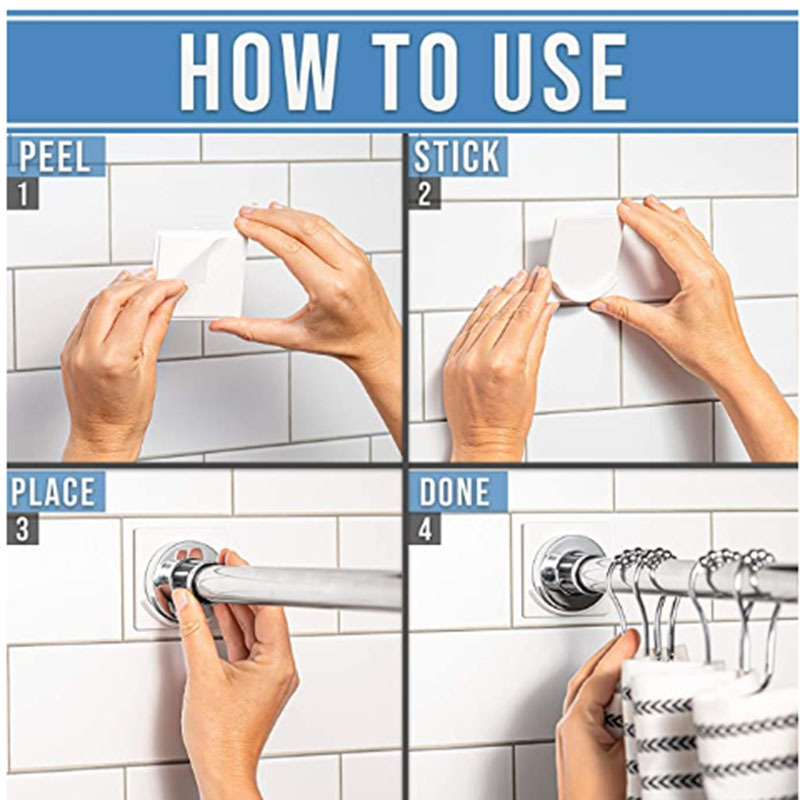 HOW TO USE

PEEL
1

STICK
2

PLACE
3

DONE
4