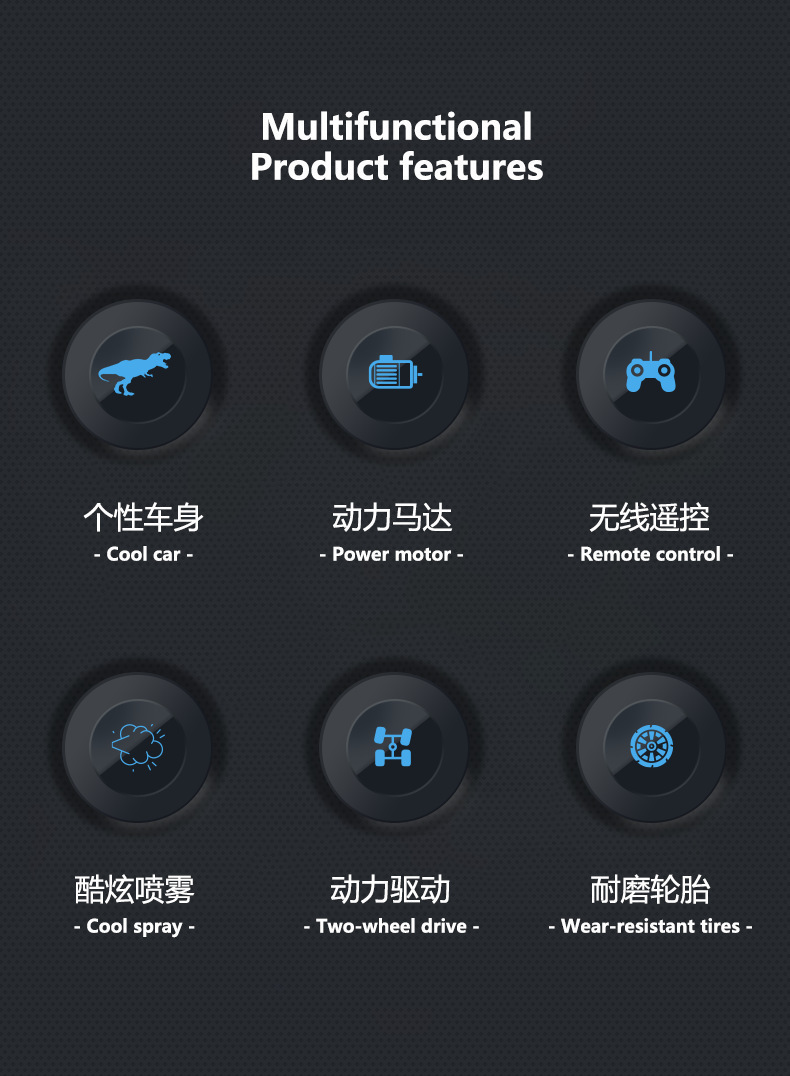 Multifunctional
Product features

个性车身
- Cool car -

动力马达
- Power motor -

无线遥控
- Remote control -

酷炫喷雾
- Cool spray -

动力驱动
- Two-wheel drive -

耐磨轮胎
- Wear-resistant tires -