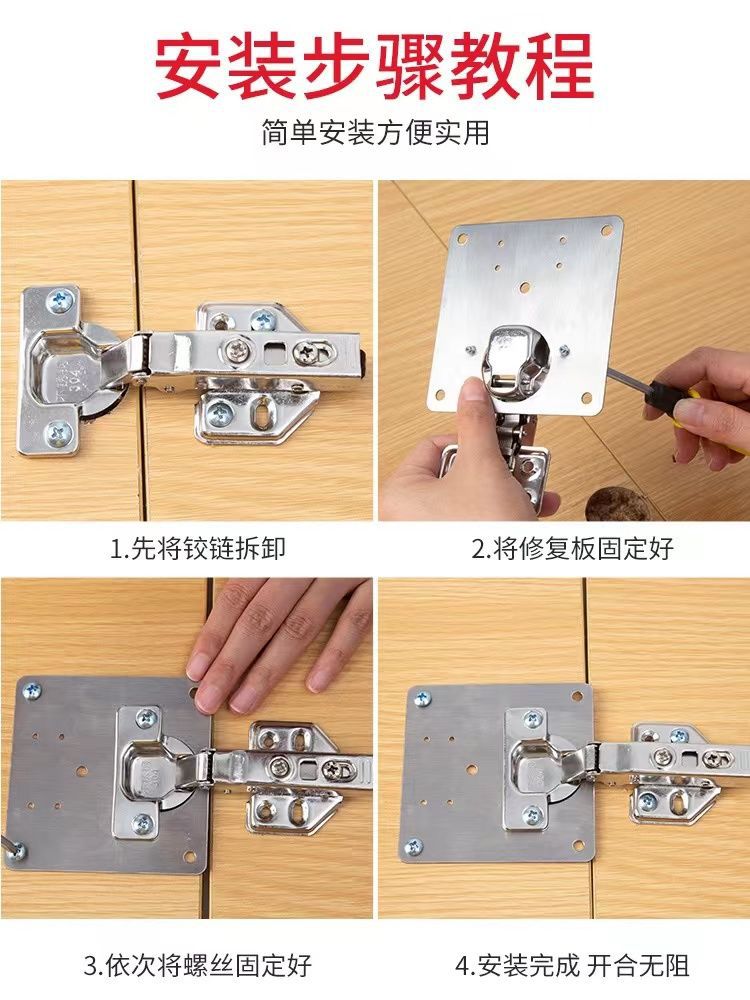 安装步骤教程

简单安装方便实用

1.先将铰链拆卸

2.将修复板固定好

3.依次将螺丝固定好

4.安装完成 开合无阻