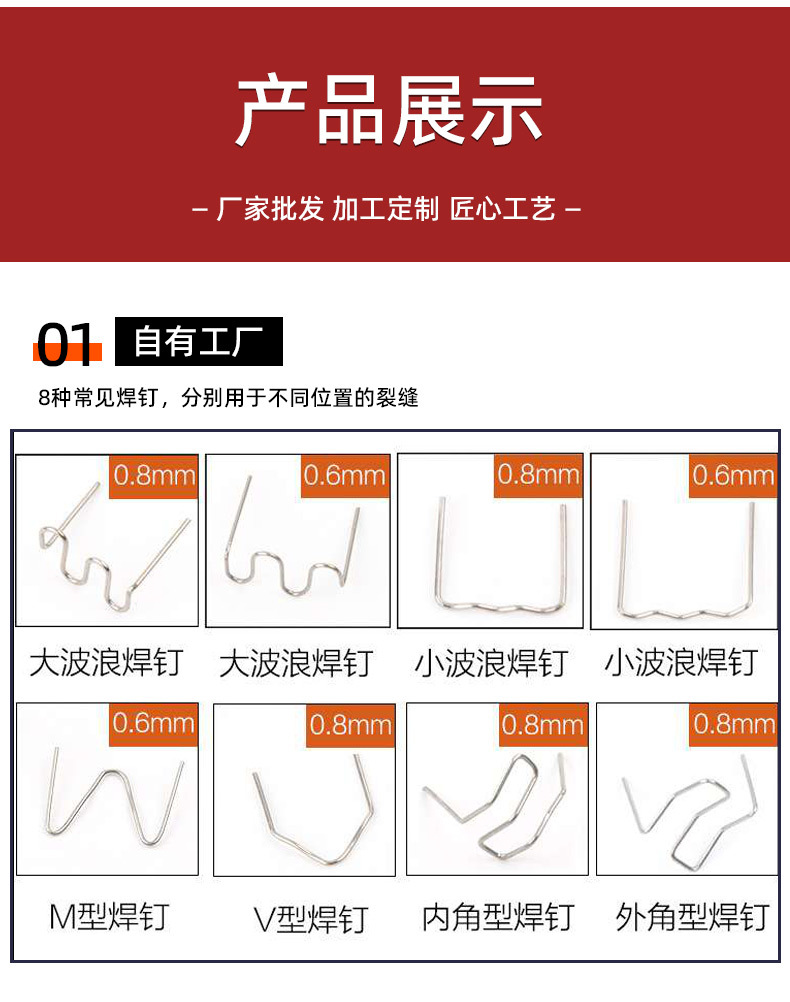 产品展示

– 厂家批发 加工定制 匠心工艺 –

01 自有工厂

8种常见焊钉，分别用于不同位置的裂缝

0.8mm
大波浪焊钉

0.6mm
大波浪焊钉

0.8mm
小波浪焊钉

0.6mm
小波浪焊钉

0.6mm
M型焊钉

0.8mm
V型焊钉

0.8mm
内角型焊钉

0.8mm
外角型焊钉