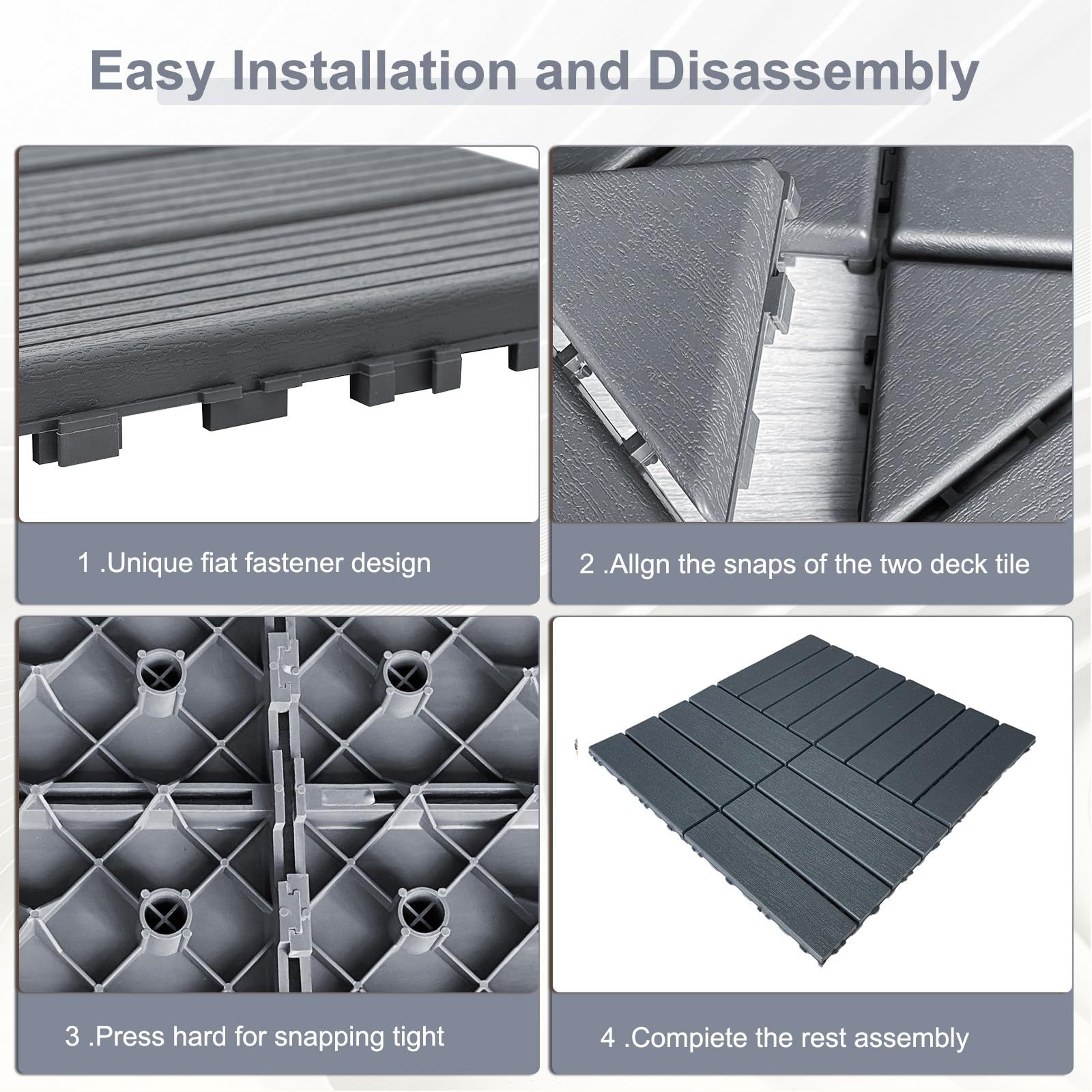 Easy Installation and Disassembly

1 .Unique fiat fastener design

2 .Allgn the snaps of the two deck tile

3 .Press hard for snapping tight

4 .Compiete the rest assembly