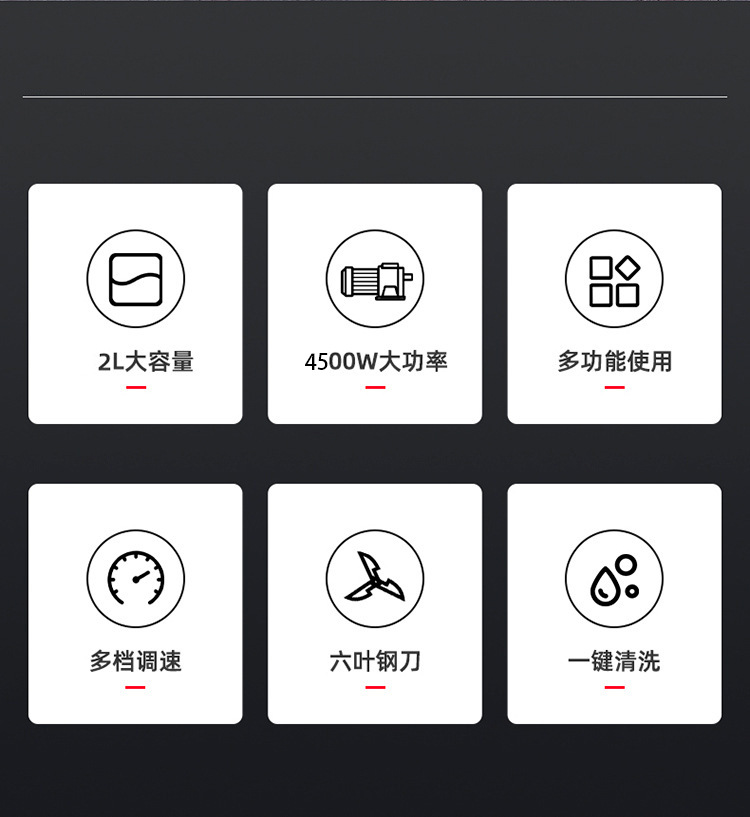 2L大容量

4500W大功率

多功能使用

多档调速

六叶钢刀

一键清洗