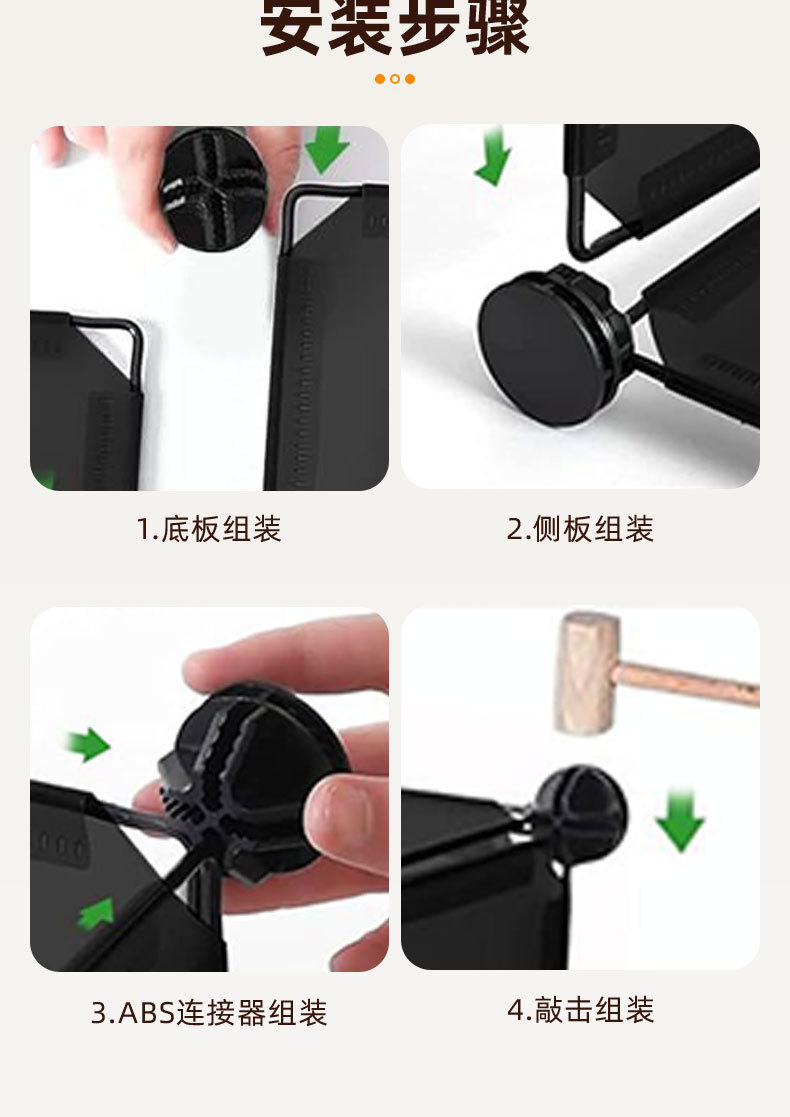 安装步骤

1.底板组装

2.侧板组装

3.ABS连接器组装

4.敲击组装