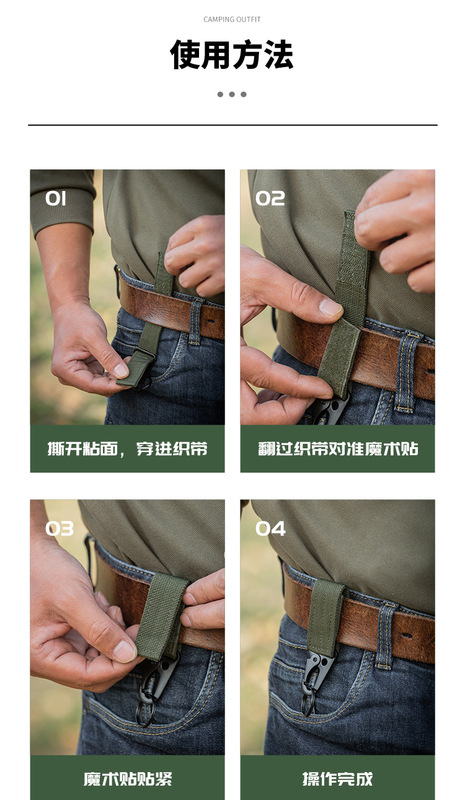 CAMPING OUTFIT

使用方法

01

撕开粘面，穿进织带

02

翻过织带对准魔术贴

03

魔术贴贴紧

04

操作完成