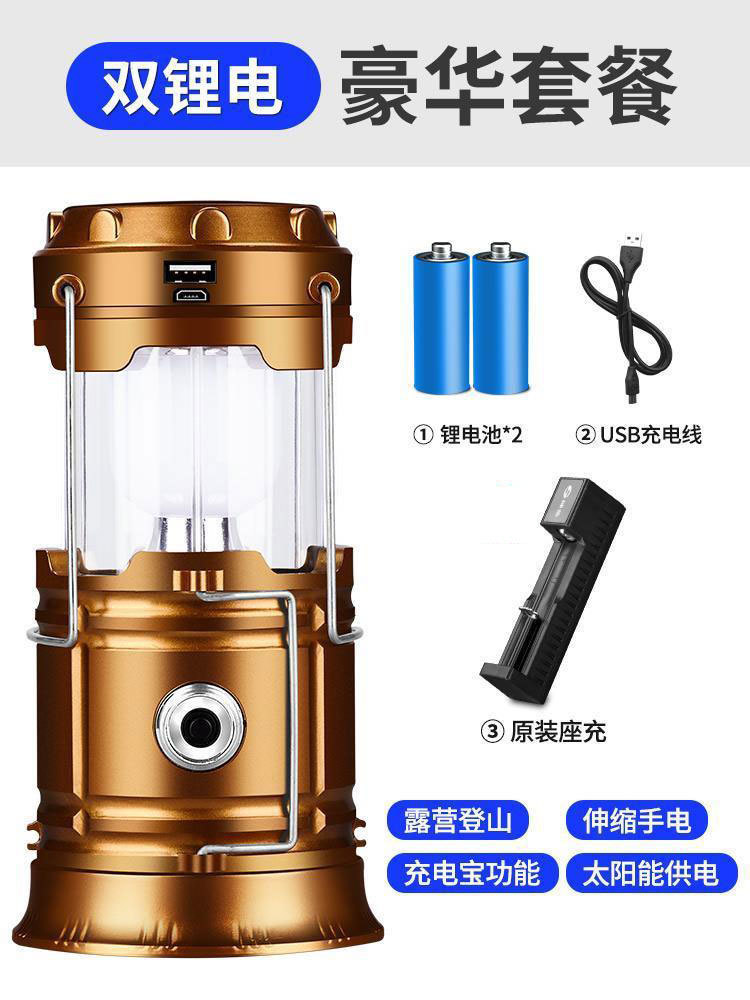 双锂电 豪华套餐

① 锂电池*2

② USB充电线

③ 原装座充

露营登山

伸缩手电

充电宝功能

太阳能供电