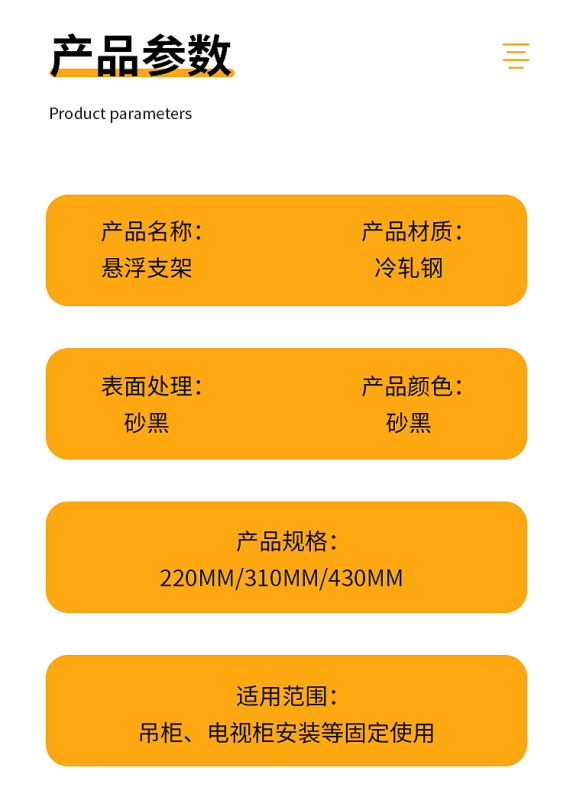 产品参数

Product parameters

产品名称：
悬浮支架

产品材质：
冷轧钢

表面处理：
砂黑

产品颜色：
砂黑

产品规格：
220MM/310MM/430MM

适用范围：
吊柜、电视柜安装等固定使用