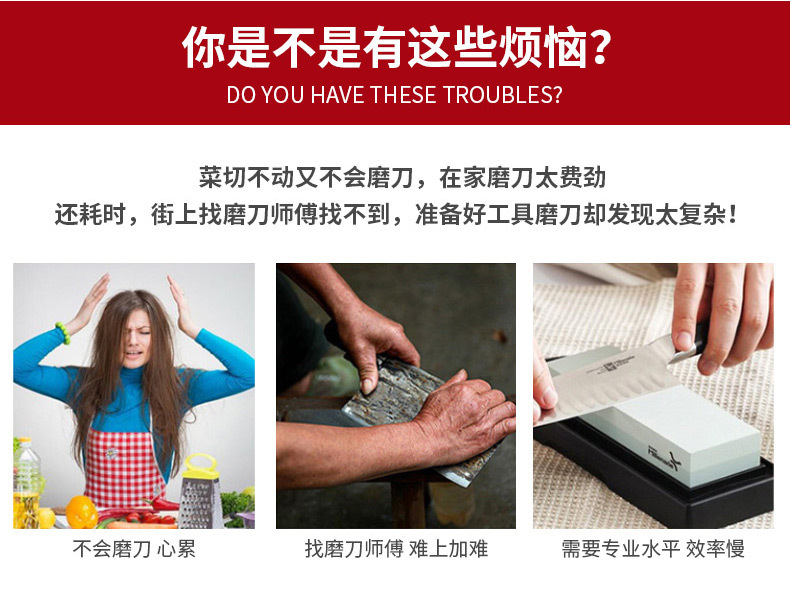 你是不是有这些烦恼？
DO YOU HAVE THESE TROUBLES?

菜切不动又不会磨刀，在家磨刀太费劲
还耗时，街上找磨刀师傅找不到，准备好工具磨刀却发现太复杂！

不会磨刀 心累

找磨刀师傅 难上加难

需要专业水平 效率慢