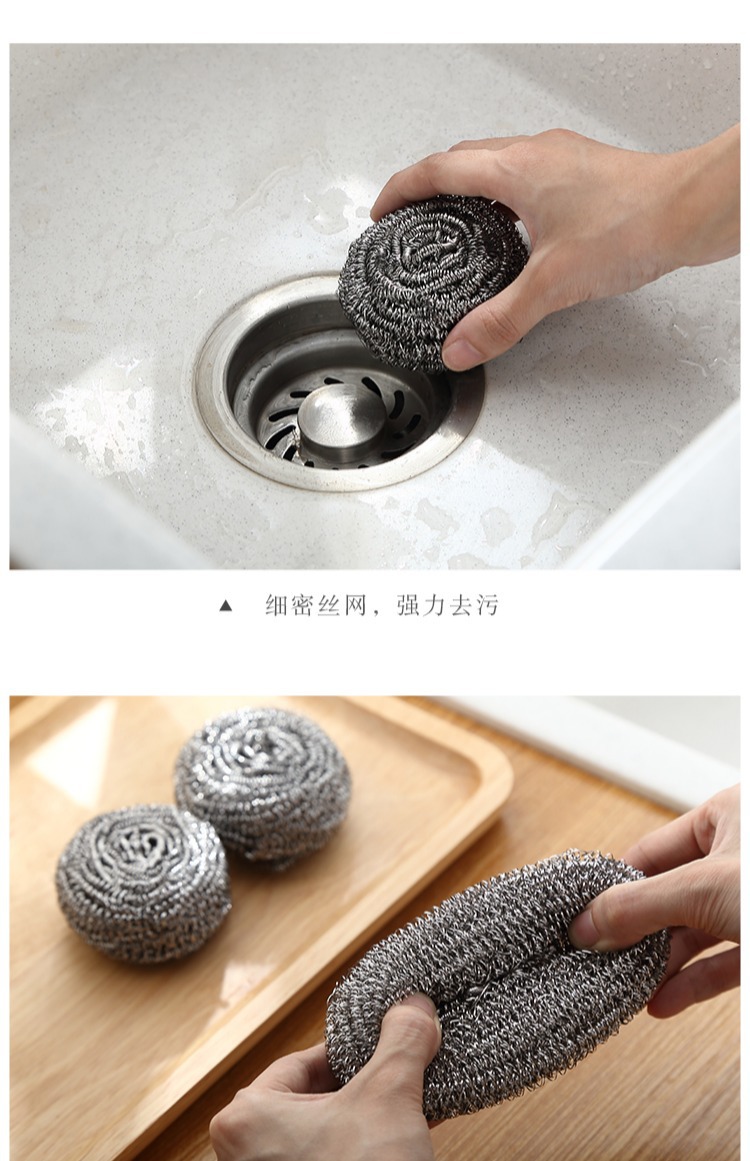 ▲ 细密丝网，强力去污