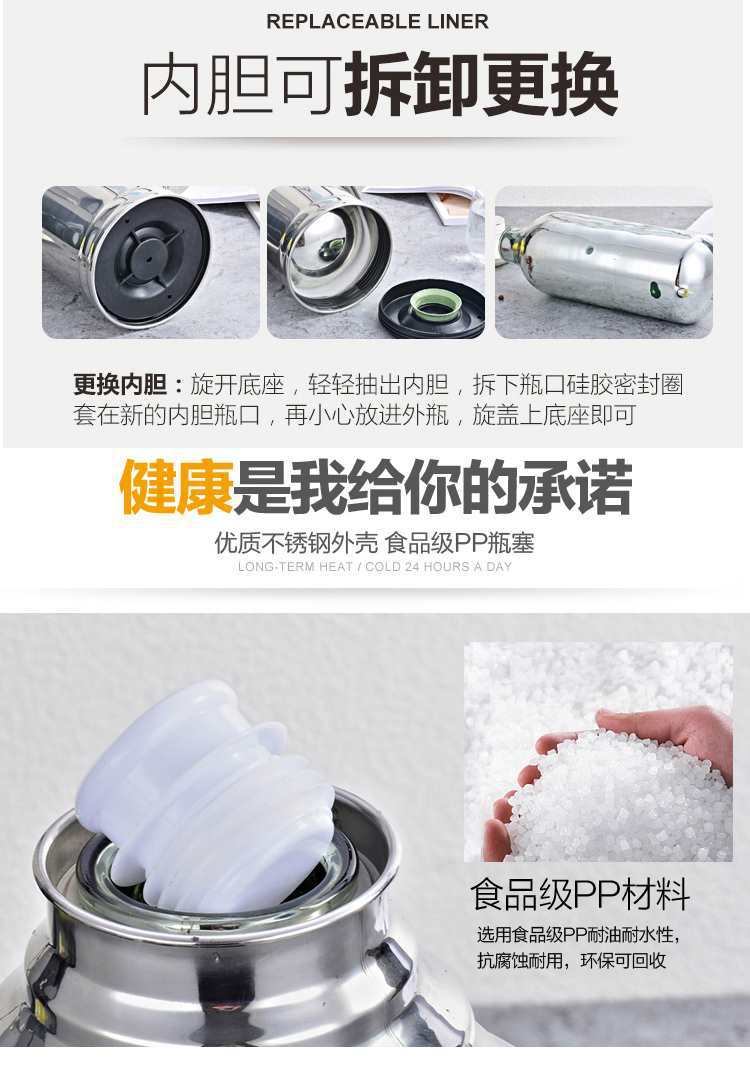 REPLACEABLE LINER

内胆可拆卸更换

更换内胆：旋开底座，轻轻抽出内胆，拆下瓶口硅胶密封圈套在新的内胆瓶口，再小心放进外瓶，旋盖上底座即可

健康是我给你的承诺

优质不锈钢外壳 食品级PP瓶塞

LONG-TERM HEAT / COLD 24 HOURS A DAY

食品级PP材料

选用食品级PP耐油耐水性，抗腐蚀耐用，环保可回收