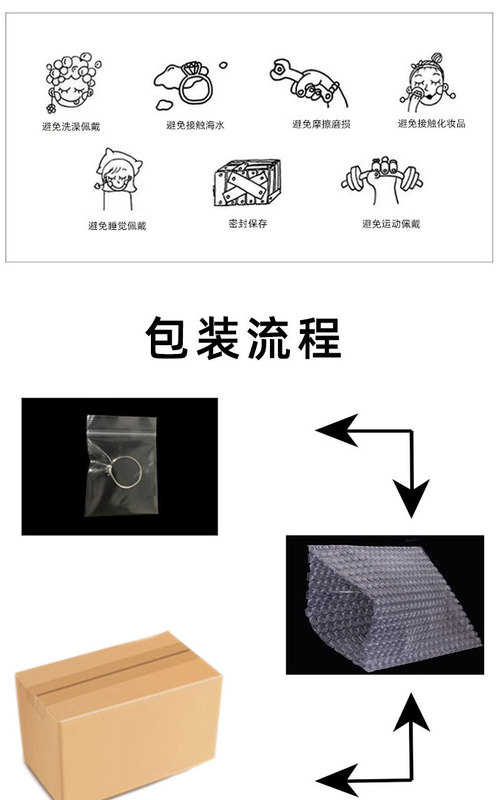 避免洗澡佩戴

避免接触海水

避免摩擦磨损

避免接触化妆品

避免睡觉佩戴

密封保存

避免运动佩戴

包装流程