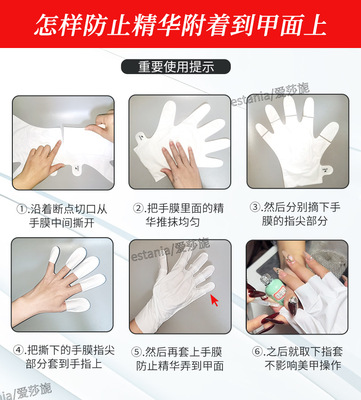 怎样防止精华附着到甲面上

重要使用提示

estania/爱莎旎

①.沿着断点切口从手膜中间撕开

②.把手膜里面的精华推抹均匀

③.然后分别摘下手膜的指尖部分

estania/爱莎旎

④.把撕下的手膜指尖部分套到手指上

⑤.然后再套上手膜防止精华弄到甲面

⑥.之后就取下指套不影响美甲操作

ia/爱莎旎