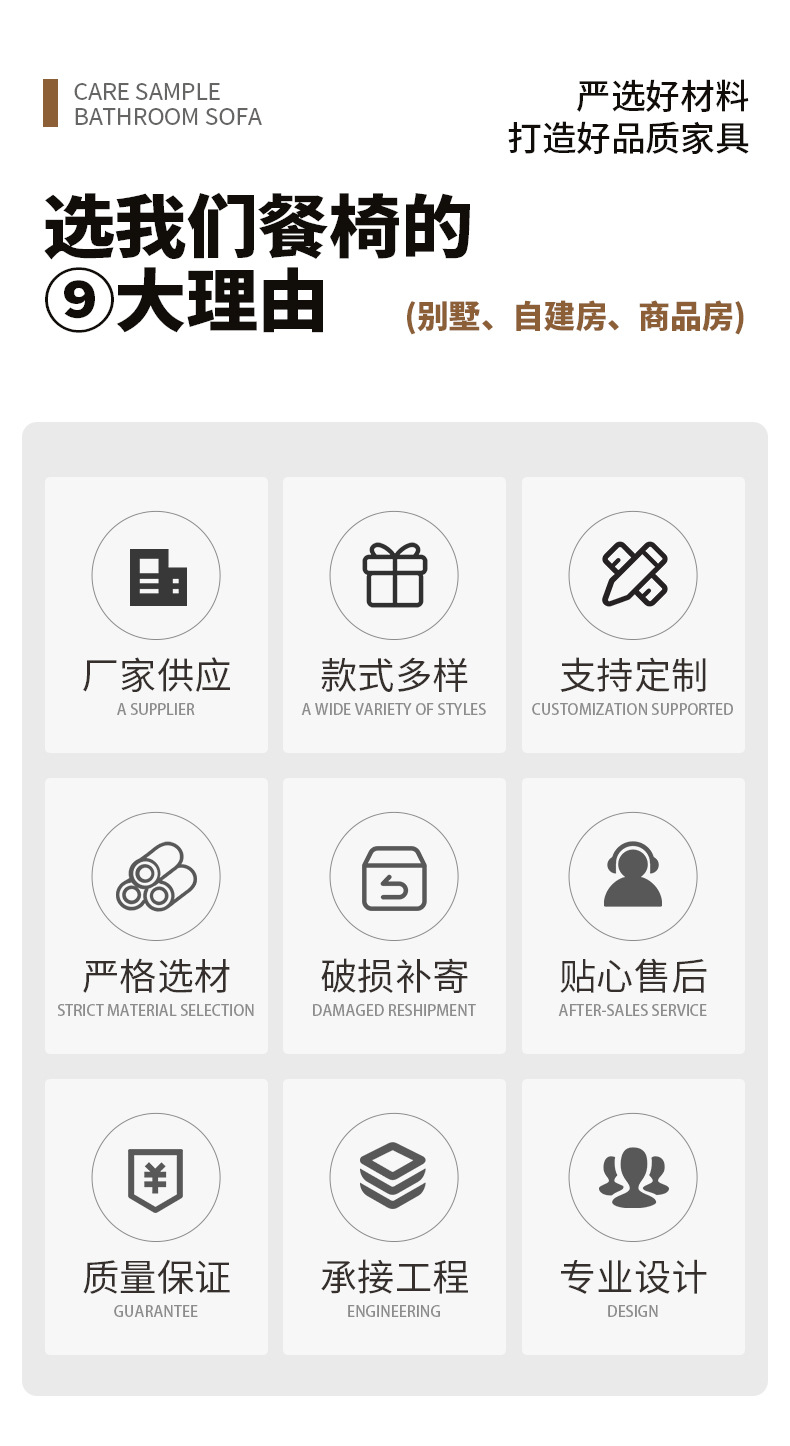 CARE SAMPLE
BATHROOM SOFA

严选好材料
打造好品质家具

选我们餐椅的
⑨大理由

(别墅、自建房、商品房)

厂家供应
A SUPPLIER

款式多样
A WIDE VARIETY OF STYLES

支持定制
CUSTOMIZATION SUPPORTED

严格选材
STRICT MATERIAL SELECTION

破损补寄
DAMAGED RESHIPMENT

贴心售后
AFTER-SALES SERVICE

质量保证
GUARANTEE

承接工程
ENGINEERING

专业设计
DESIGN