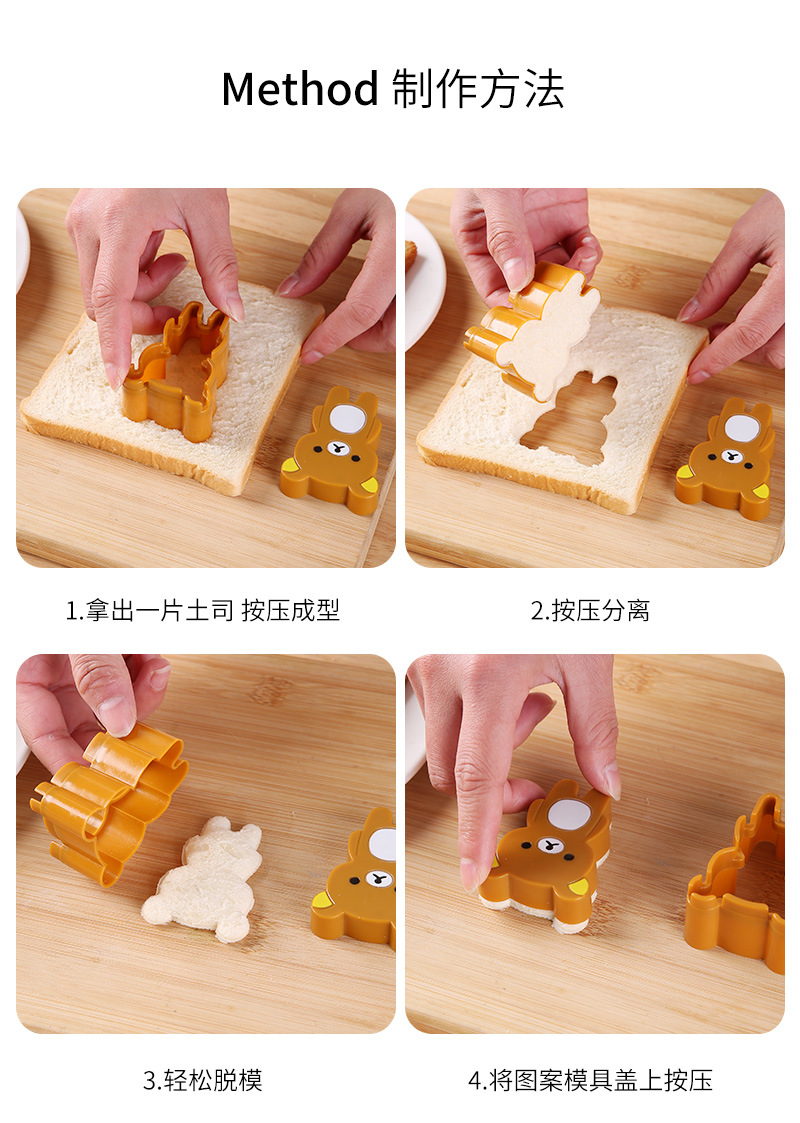 Method 制作方法

1.拿出一片土司 按压成型

2.按压分离

3.轻松脱模

4.将图案模具盖上按压