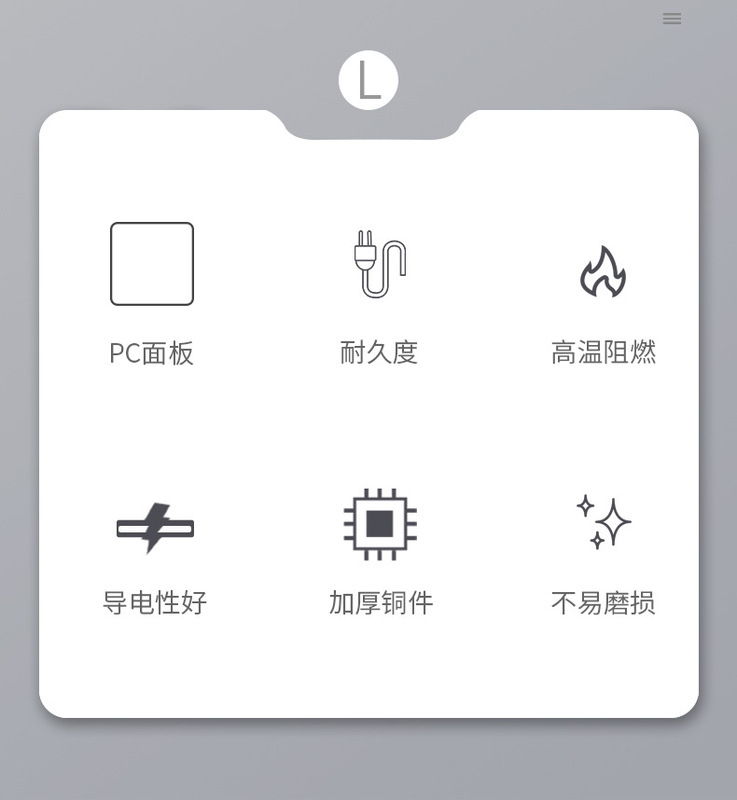 L

PC面板

耐久度

高温阻燃

导电性好

加厚铜件

不易磨损