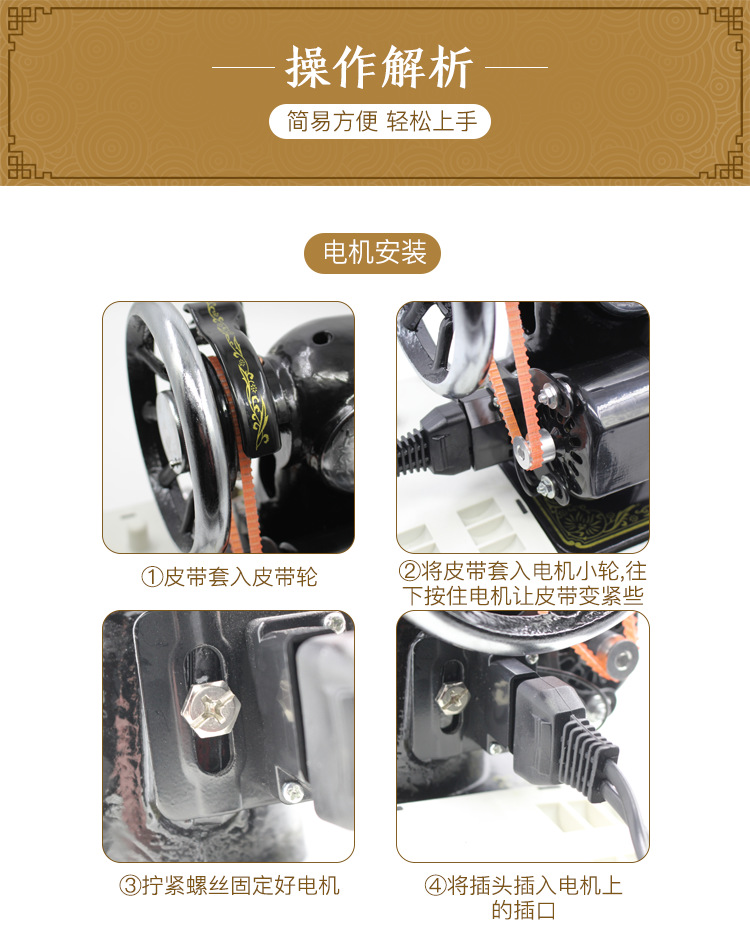 操作解析

简易方便 轻松上手

电机安装

①皮带套入皮带轮

②将皮带套入电机小轮,往下按住电机让皮带变紧些

③拧紧螺丝固定好电机

④将插头插入电机上的插口