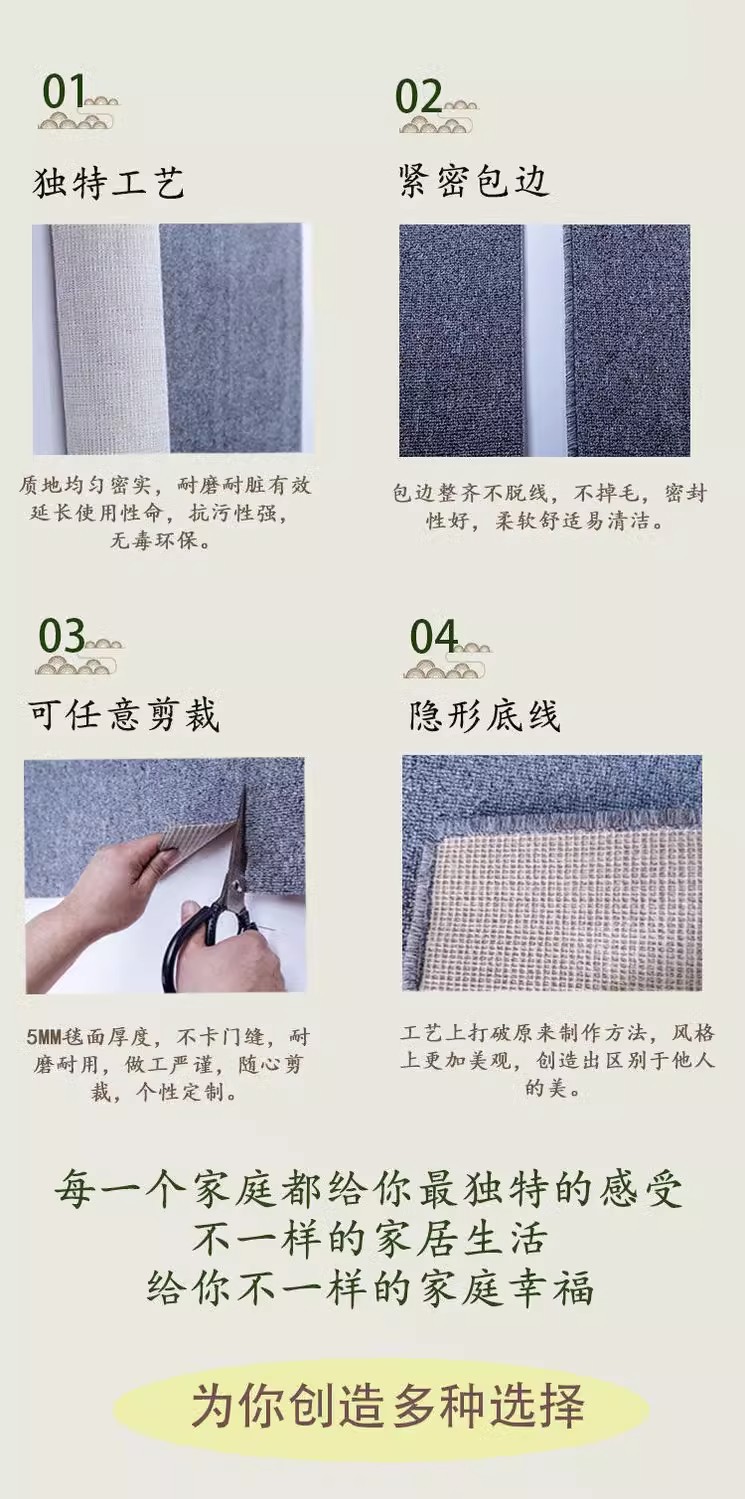 01

独特工艺

质地均匀密实，耐磨耐脏有效延长使用性命，抗污性强，无毒环保。

02

紧密包边

包边整齐不脱线，不掉毛，密封性好，柔软舒适易清洁。

03

可任意剪裁

5MM毯面厚度，不卡门缝，耐磨耐用，做工严谨，随心剪裁，个性定制。

04

隐形底线

工艺上打破原来制作方法，风格上更加美观，创造出区别于他人的美。

每一个家庭都给你最独特的感受
不一样的家居生活
给你不一样的家庭幸福

为你创造多种选择