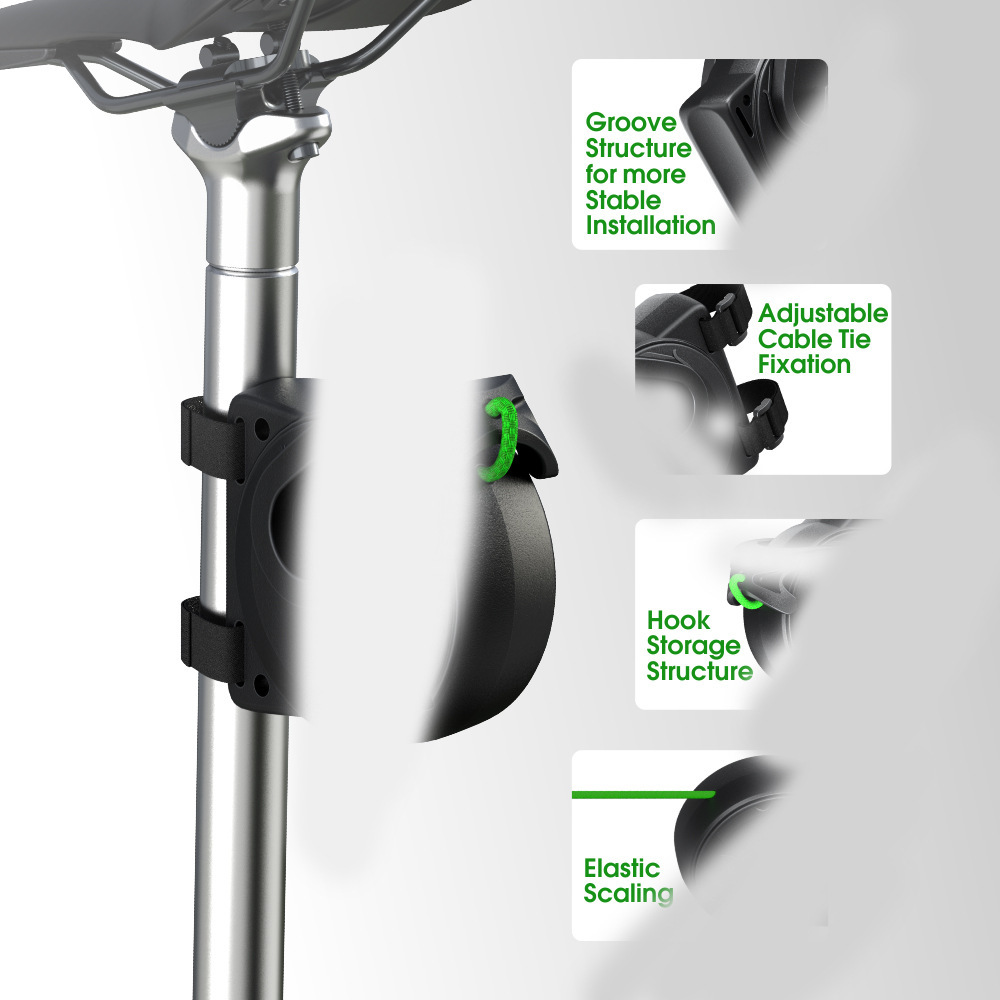 Groove Structure for more Stable Installation

Adjustable Cable Tie Fixation

Hook Storage Structure

Elastic Scaling