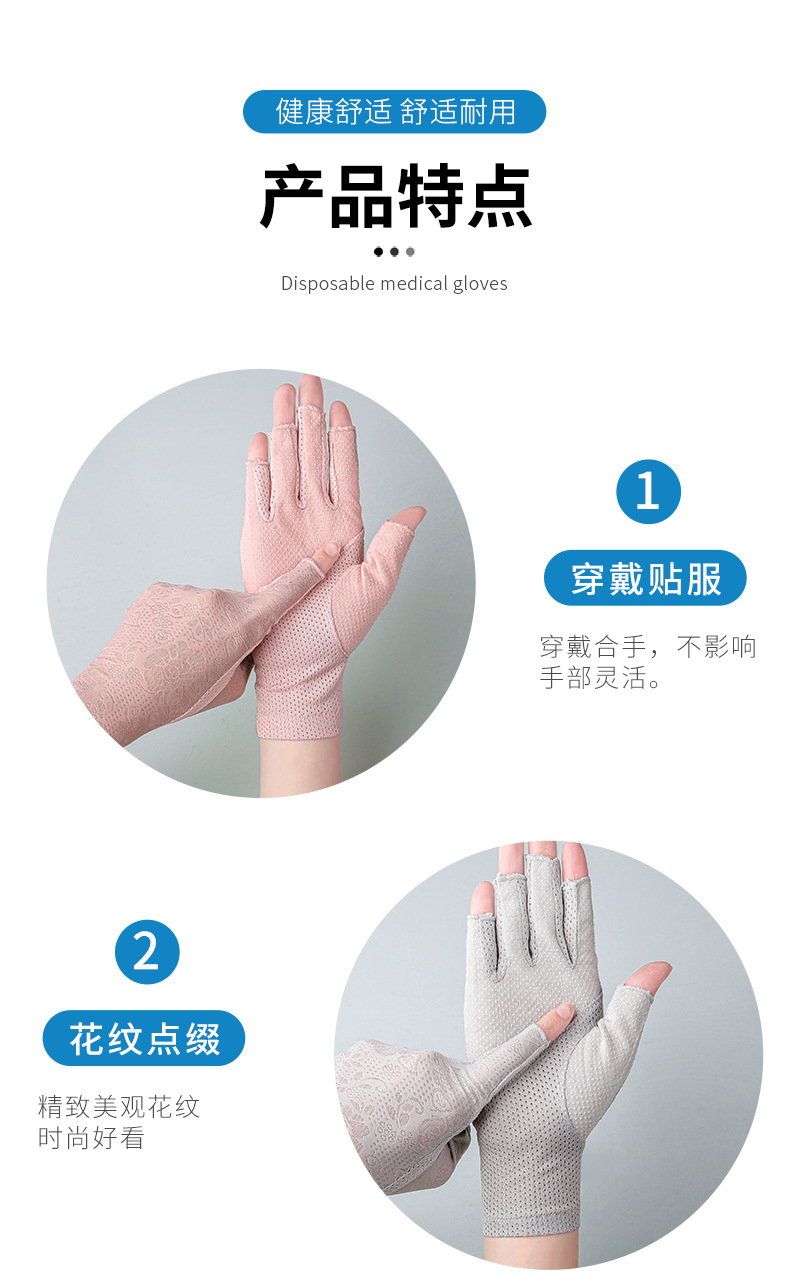 健康舒适 舒适耐用

产品特点

Disposable medical gloves

1

穿戴贴服

穿戴合手，不影响手部灵活。

2

花纹点缀

精致美观花纹
时尚好看