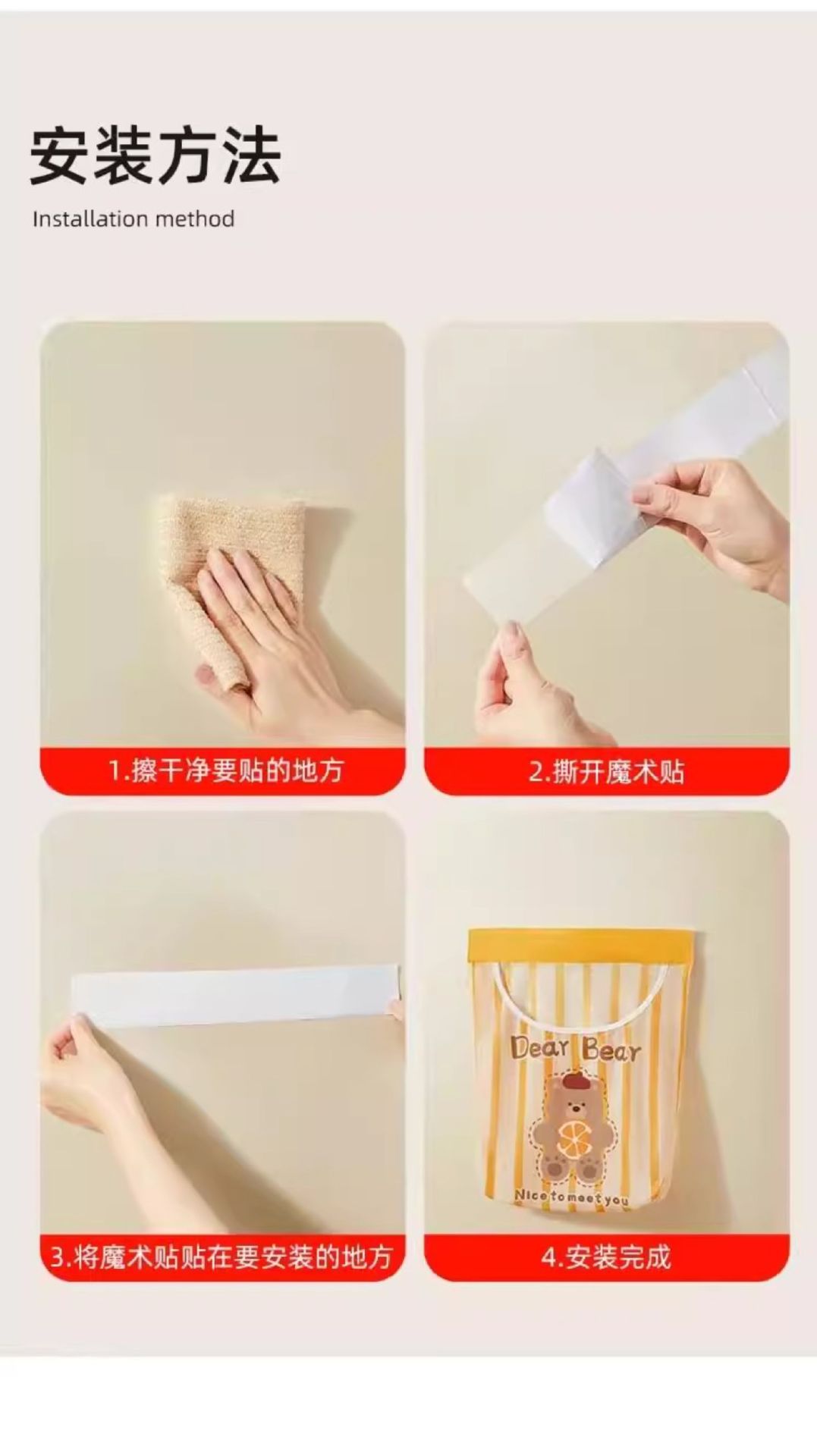 安装方法

Installation method

1.擦干净要贴的地方

2.撕开魔术贴

3.将魔术贴贴在要安装的地方

Dear Bear

Nice to meet you

4.安装完成