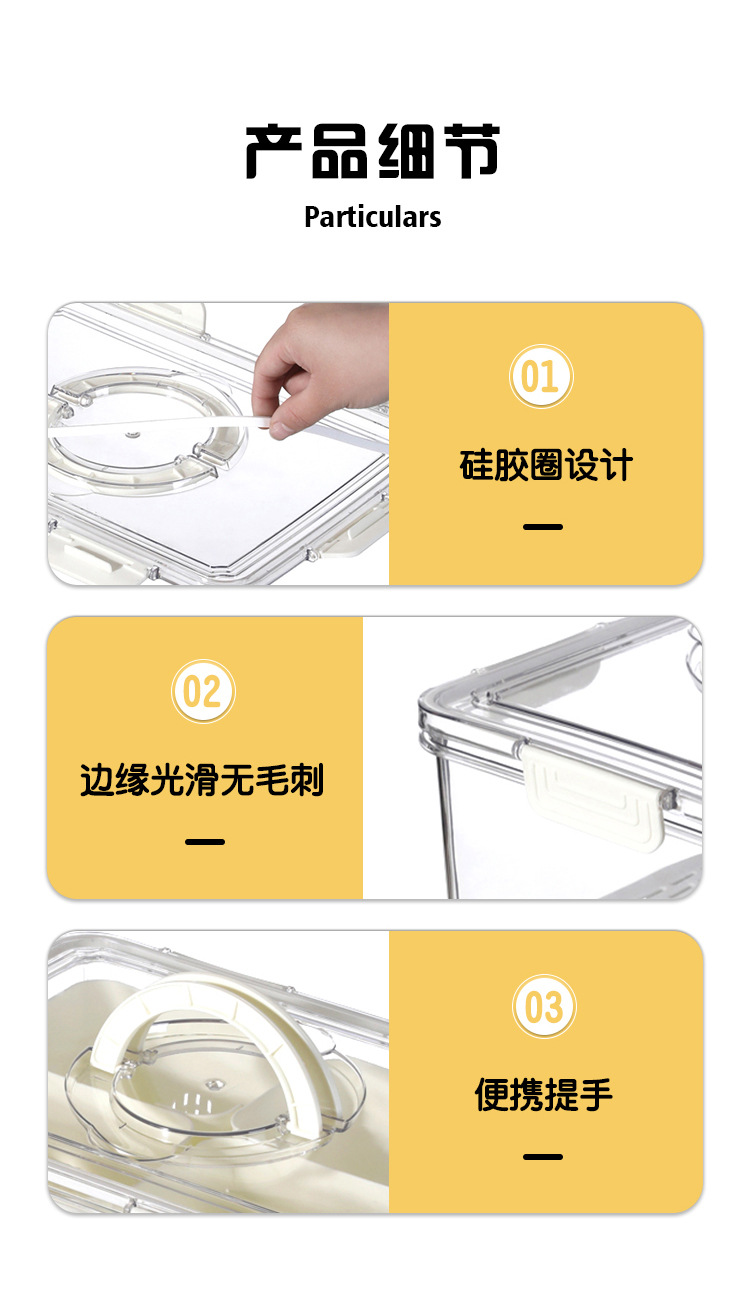 产品细节
Particulars

01
硅胶圈设计

02
边缘光滑无毛刺

03
便携提手