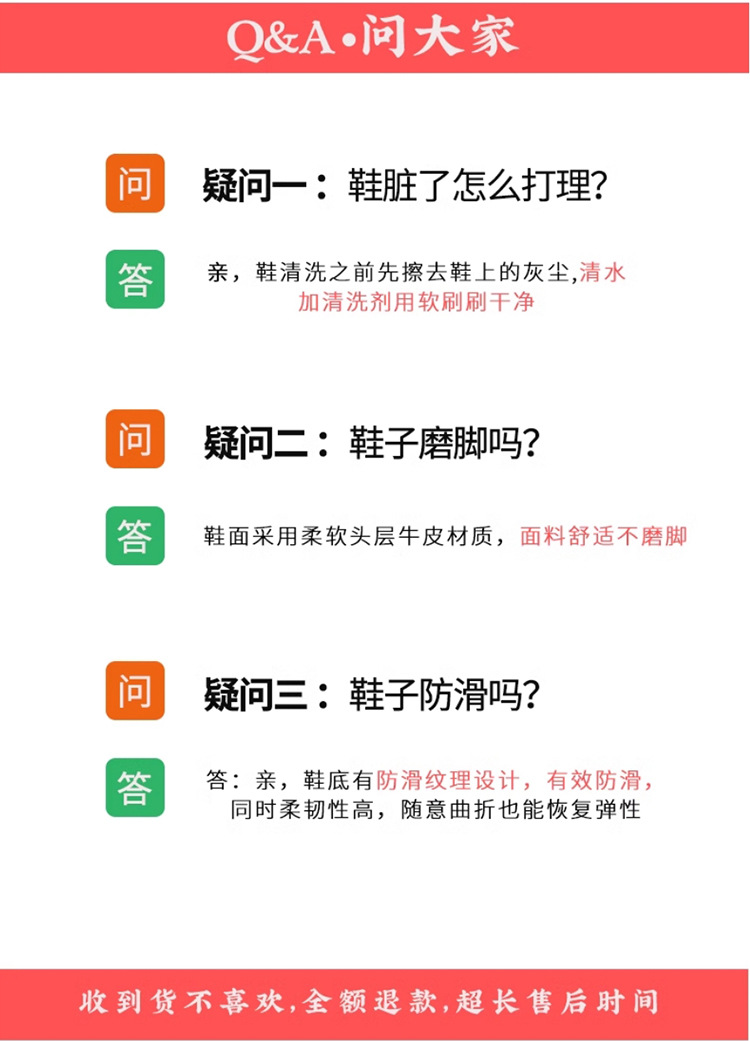 Q&A•问大家

问

疑问一：鞋脏了怎么打理?

答

亲，鞋清洗之前先擦去鞋上的灰尘,清水加清洗剂用软刷刷干净

问

疑问二：鞋子磨脚吗?

答

鞋面采用柔软头层牛皮材质，面料舒适不磨脚

问

疑问三：鞋子防滑吗?

答

答：亲，鞋底有防滑纹理设计，有效防滑，同时柔韧性高，随意曲折也能恢复弹性

收到货不喜欢,全额退款,超长售后时间