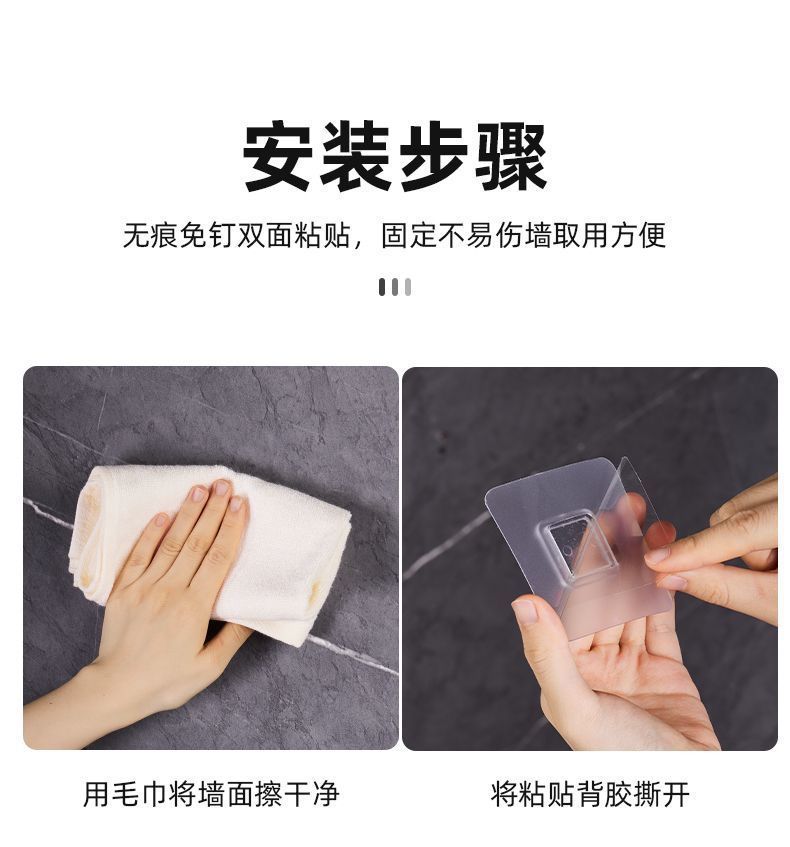 安装步骤

无痕免钉双面粘贴，固定不易伤墙取用方便

用毛巾将墙面擦干净

将粘贴背胶撕开