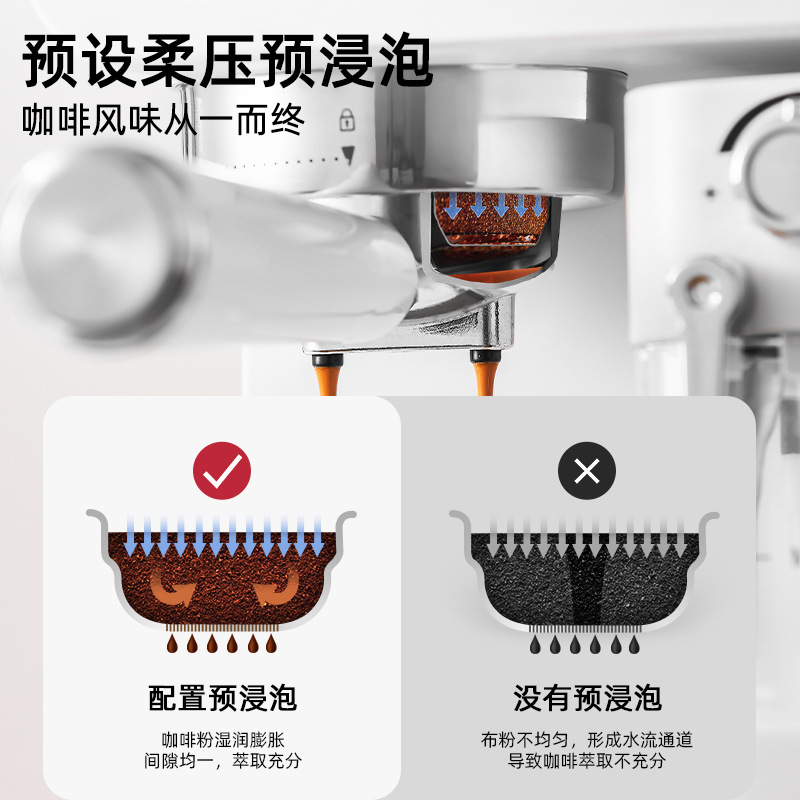 预设柔压预浸泡

咖啡风味从一而终

配置预浸泡

咖啡粉湿润膨胀
间隙均一，萃取充分

没有预浸泡

布粉不均匀，形成水流通道
导致咖啡萃取不充分