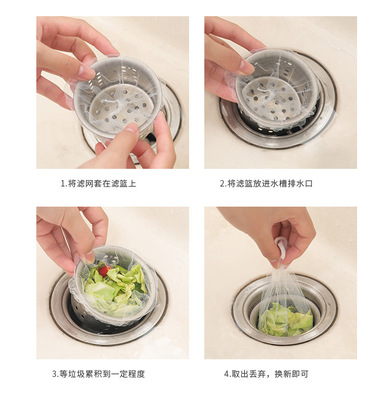 1.将滤网套在滤篮上

2.将滤篮放进水槽排水口

3.等垃圾累积到一定程度

4.取出丢弃，换新即可