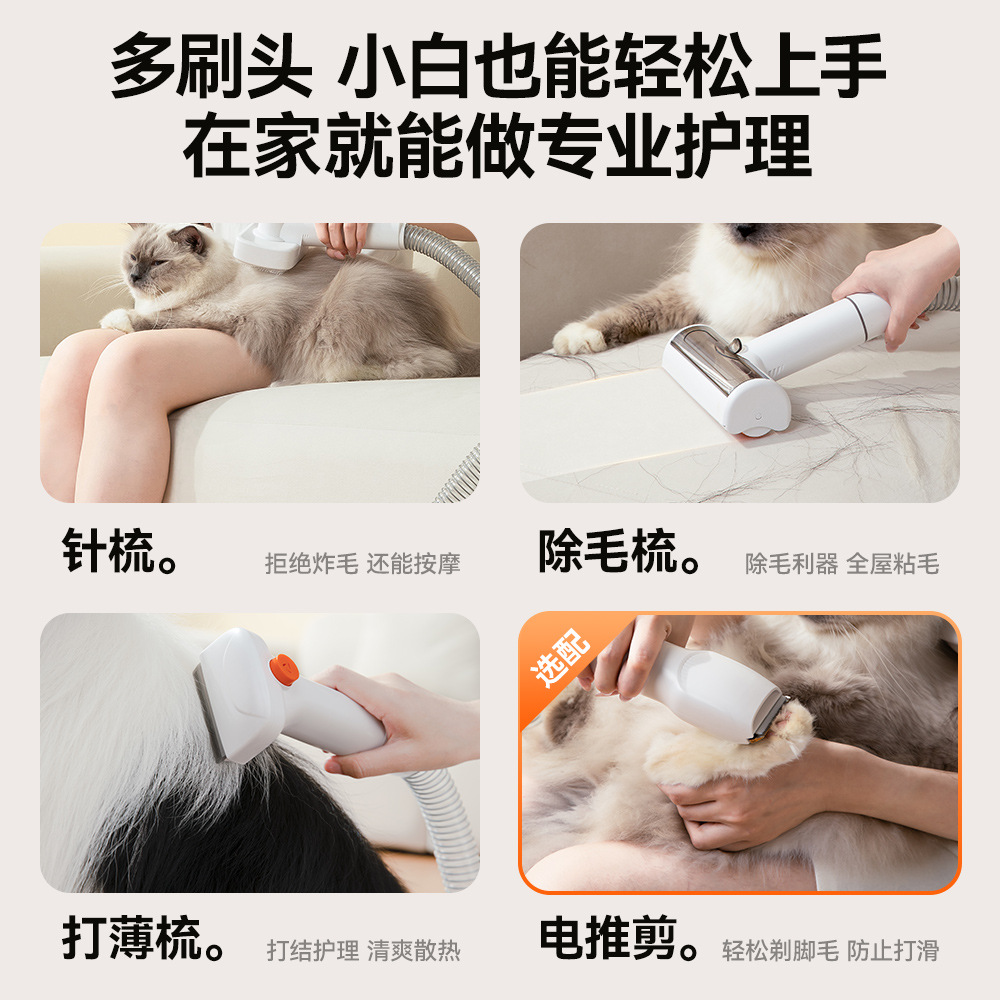 多刷头 小白也能轻松上手
在家就能做专业护理

针梳。 拒绝炸毛 还能按摩

除毛梳。 除毛利器 全屋粘毛

打薄梳。 打结护理 清爽散热

选配

电推剪。 轻松剃脚毛 防止打滑