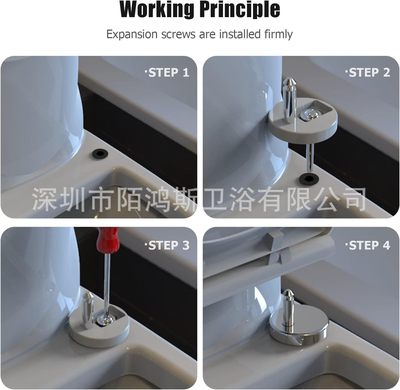 Working Principle

Expansion screws are installed firmly

·STEP 1

·STEP 2

深圳市陌鸿斯卫浴有限公司

·STEP 3

·STEP 4